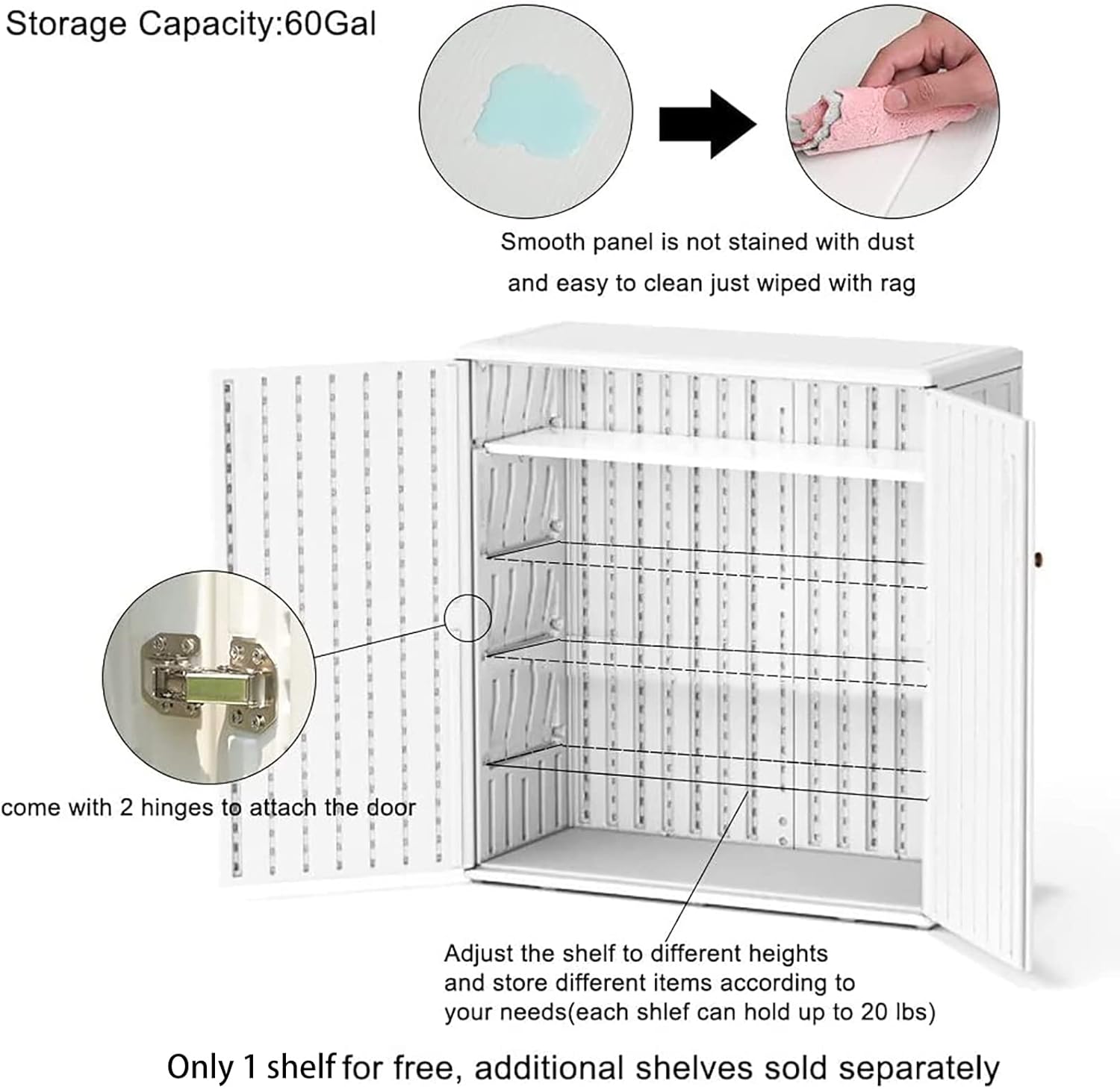 Storage Capacity:60Gal

Smooth panel is not stained with dust and easy to clean just wiped with rag

come with 2 hinges to attach the door

Adjust the shelf to different heights and store different items according to your needs(each shlef can hold up to 20 lbs)

Only 1 shelf for free, additional shelves sold separately