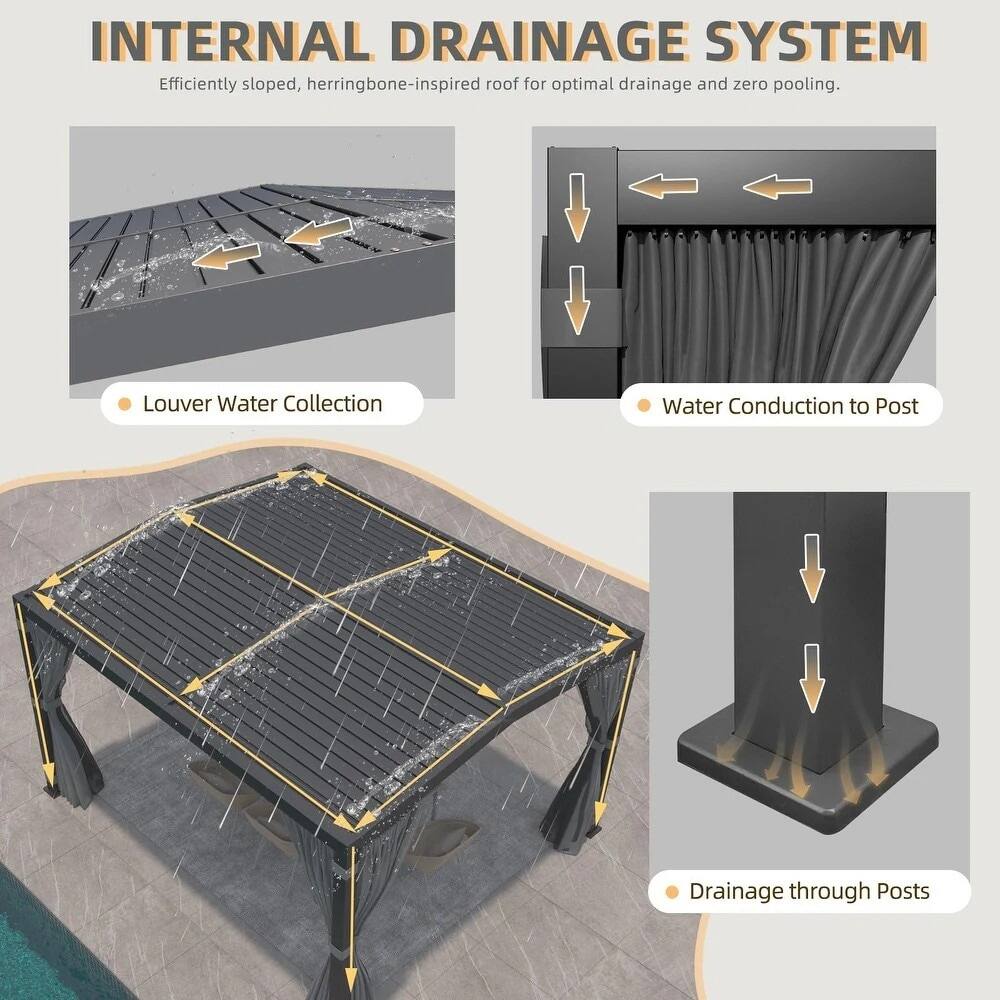 INTERNAL DRAINAGE SYSTEM

Efficiently sloped, herringbone-inspired roof for optimal drainage and zero pooling.

Louver Water Collection

Water Conduction to Post

Drainage through Posts