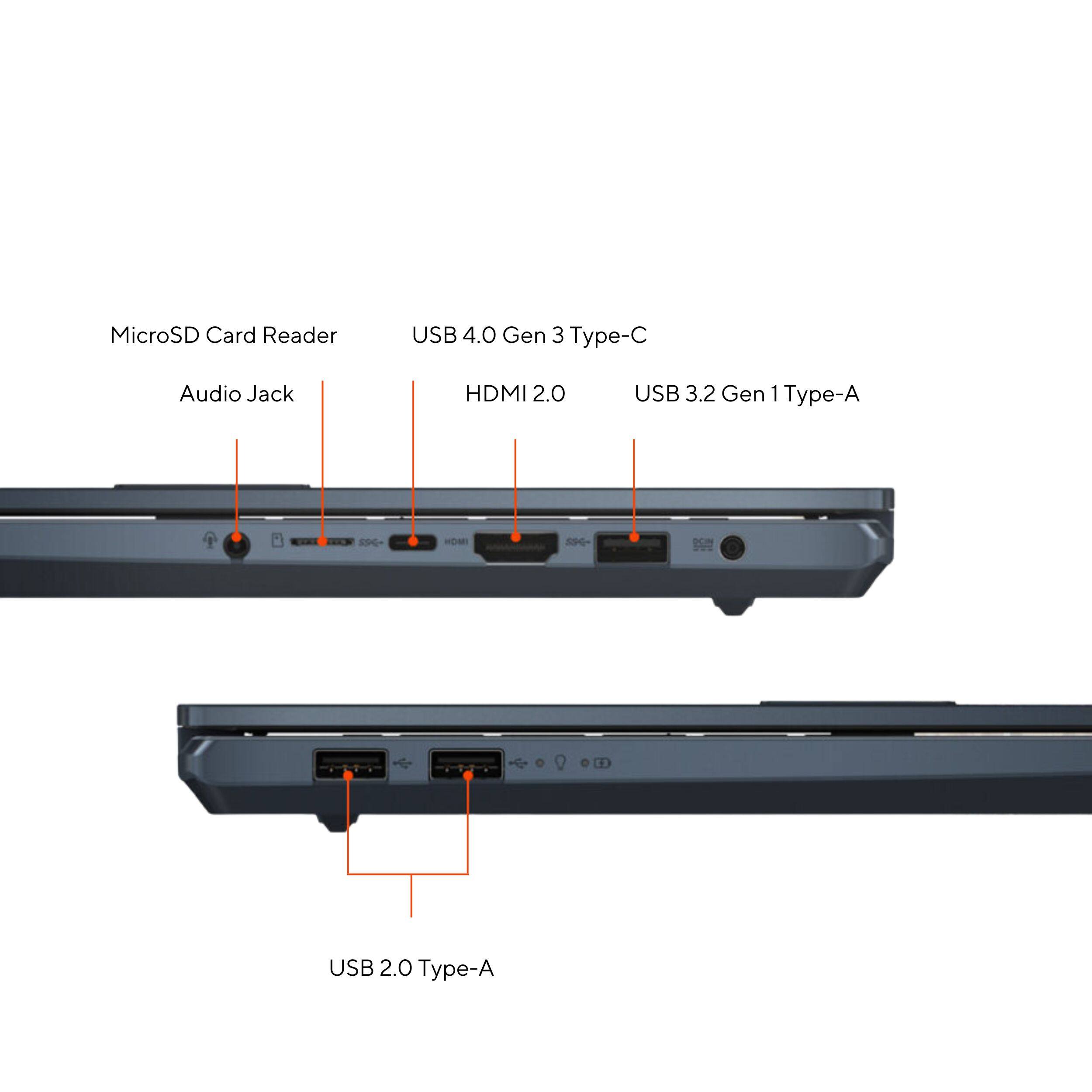 MicroSD Card Reader

USB 4.0 Gen 3 Type-C

Audio Jack

HDMI 2.0

USB 3.2 Gen 1 Type-A

HDMI

DCIN

USB 2.0 Type-A