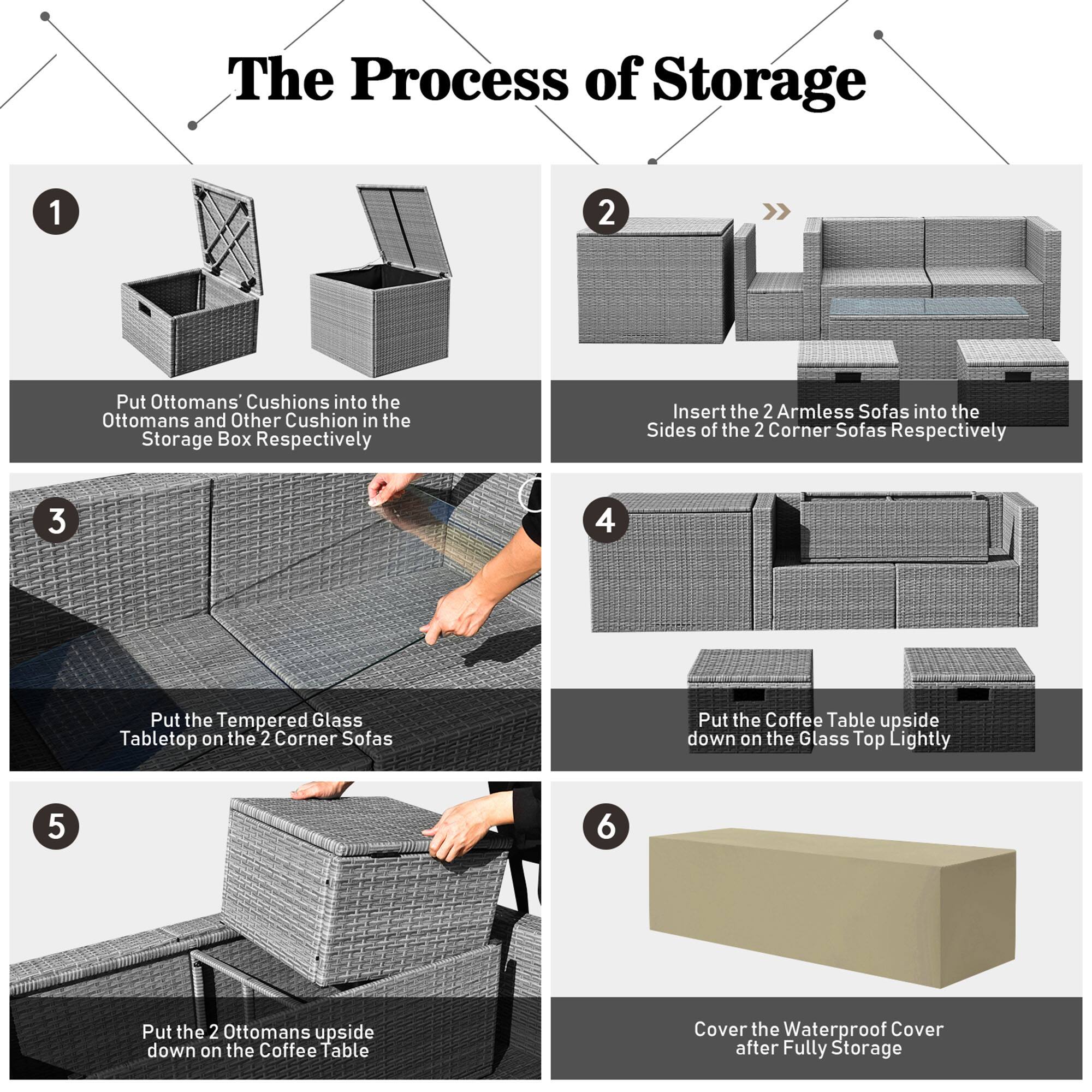 The Process of Storage

1

Put Ottomans' Cushions into the Ottomans and Other Cushion in the Storage Box Respectively

2

Insert the 2 Armless Sofas into the Sides of the 2 Corner Sofas Respectively

3

Put the Tempered Glass Tabletop on the 2 Corner Sofas

4

Put the Coffee Table upside down on the Glass Top Lightly

5

Put the 2 Ottomans upside down on the Coffee Table

6

Cover the Waterproof Cover after Fully Storage