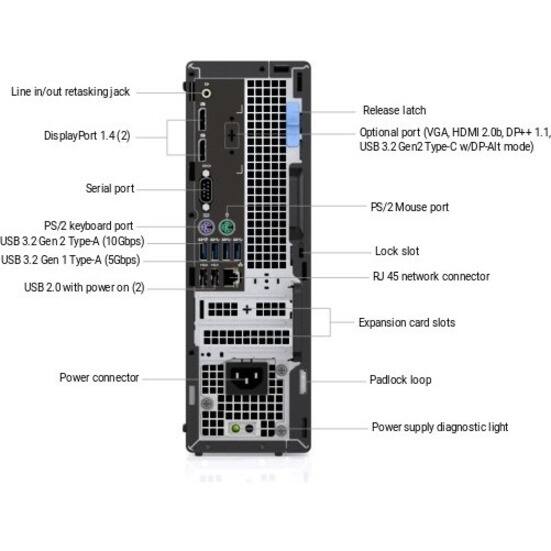 Line in/out retasking jack

DisplayPort 1.4 (2)

Serial port

PS/2 keyboard port

USB 3.2 Gen 2 Type-A (10Gbps)

USB 3.2 Gen 1 Type-A (5Gbps)

USB 2.0 with power on (2)

Power connector

Release latch

Optional port (VGA, HDMI 2.0b, DP++ 1.1, USB 3.2 Gen2 Type-C w/DP-Alt mode)

PS/2 Mouse port

Lock slot

RJ 45 network connector

Expansion card slots

Padlock loop

Power supply diagnostic light