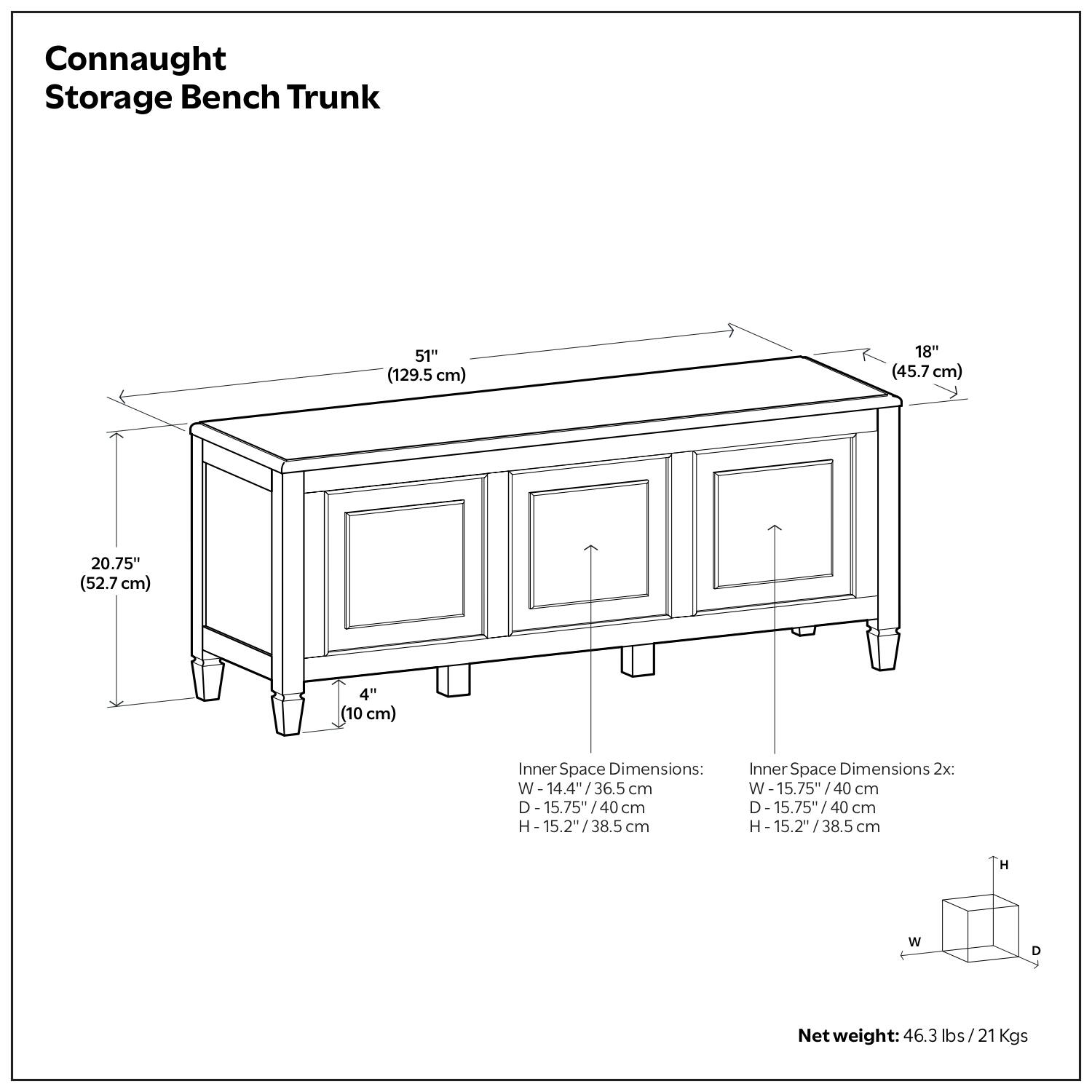 Connaught
Storage Bench Trunk

51"
(129.5 cm)

18"
(45.7 cm)

20.75"
(52.7 cm)

4"
(10 cm)

Inner Space Dimensions:
W - 14.4" / 36.5 cm
D - 15.75" / 40 cm
H - 15.2" / 38.5 cm

Inner Space Dimensions 2x:
W - 15.75" / 40 cm
D - 15.75" / 40 cm
H - 15.2" / 38.5 cm

H
W
D

Net weight: 46.3 lbs / 21 Kgs