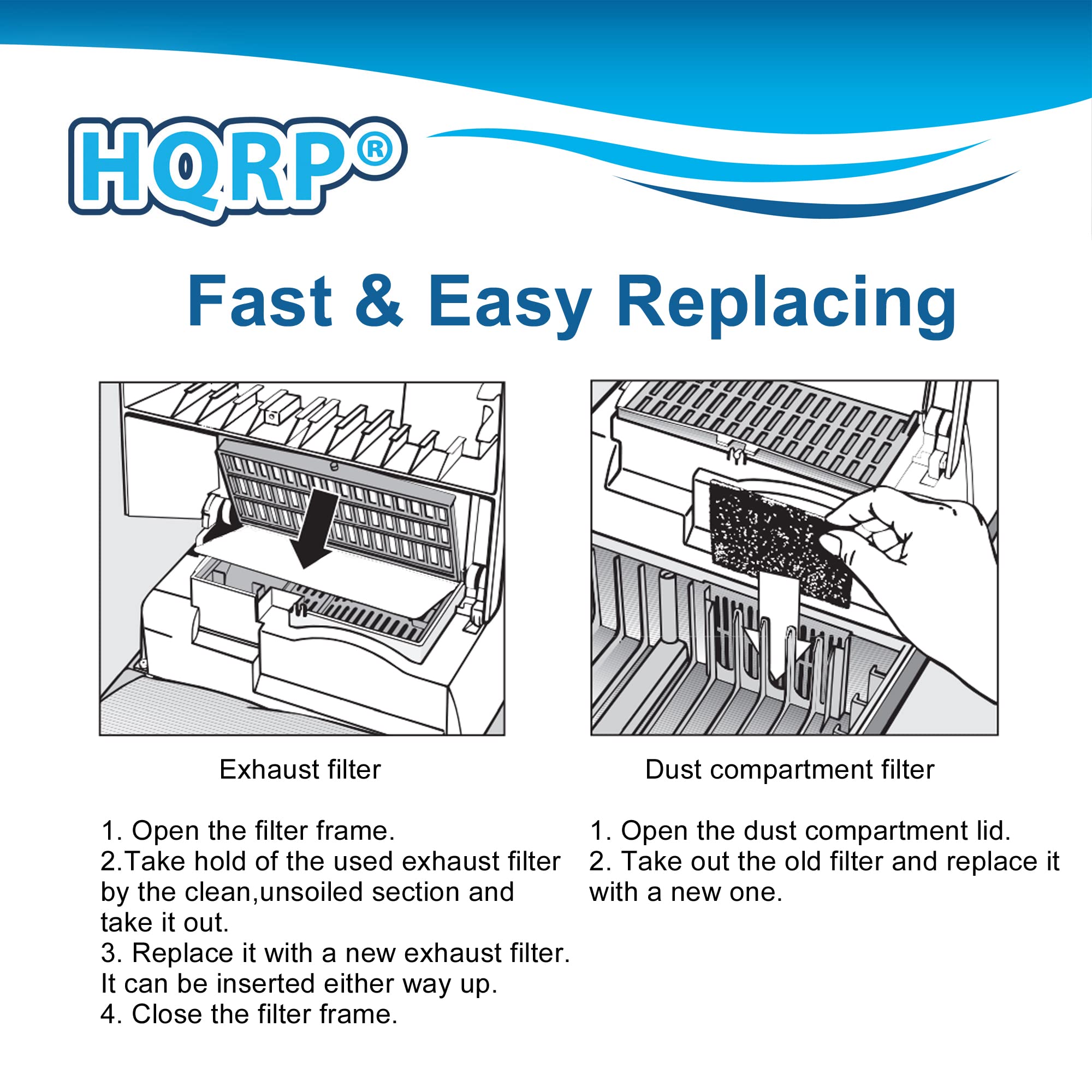 HQRP®

Fast & Easy Replacing

Exhaust filter

1. Open the filter frame.
2.Take hold of the used exhaust filter by the clean,unsoiled section and take it out.
3. Replace it with a new exhaust filter. It can be inserted either way up.
4. Close the filter frame.

Dust compartment filter

1. Open the dust compartment lid.
2. Take out the old filter and replace it with a new one.