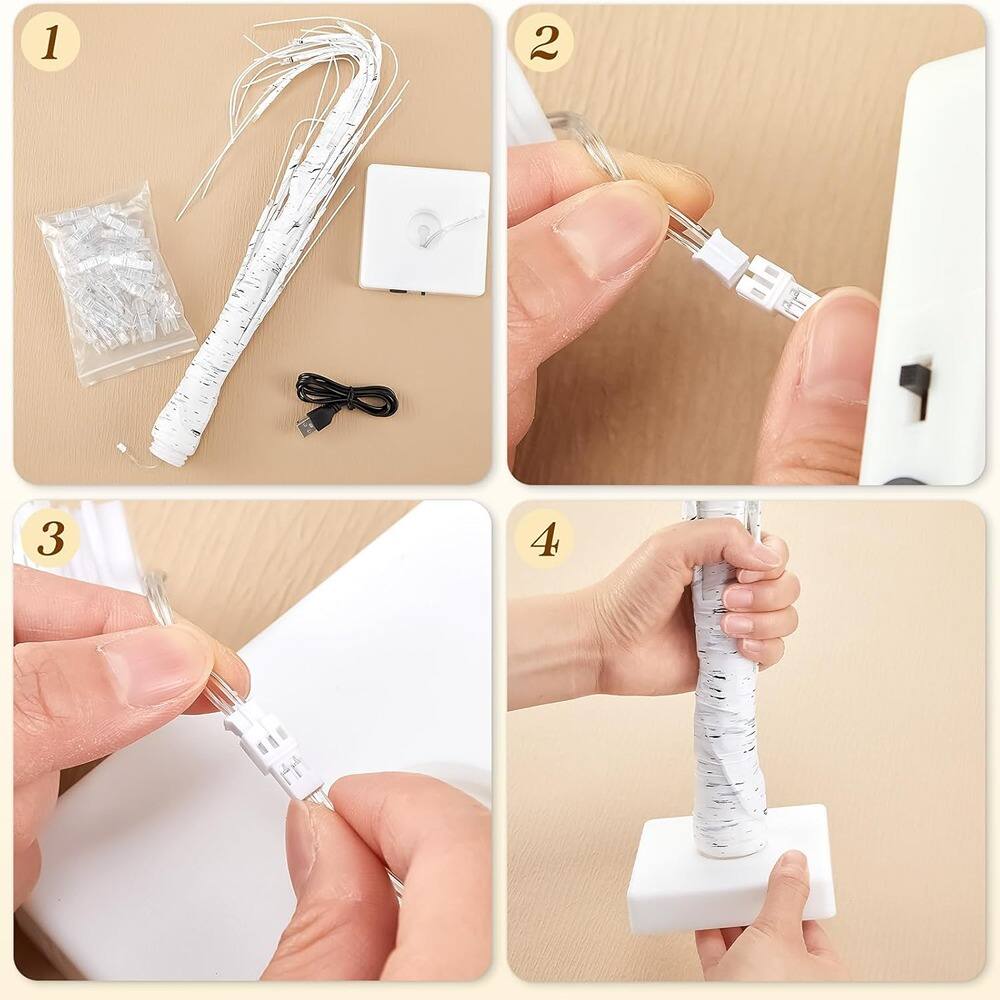 1

2

3

4