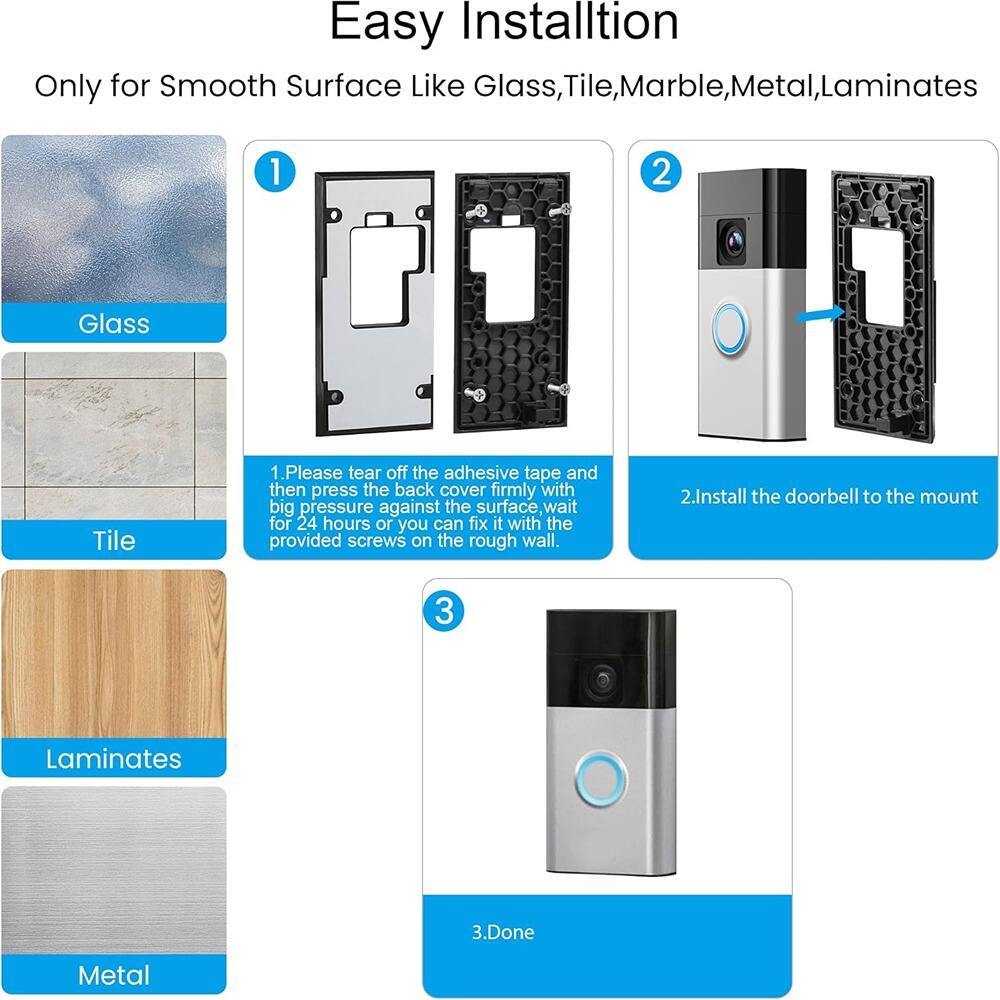 Easy Installtion

Only for Smooth Surface Like Glass,Tile,Marble,Metal,Laminates

Glass

Tile

Laminates

Metal

1

1.Please tear off the adhesive tape and then press the back cover firmly with big pressure against the surface,wait for 24 hours or you can fix it with the provided screws on the rough wall.

2

2.Install the doorbell to the mount

3

3.Done