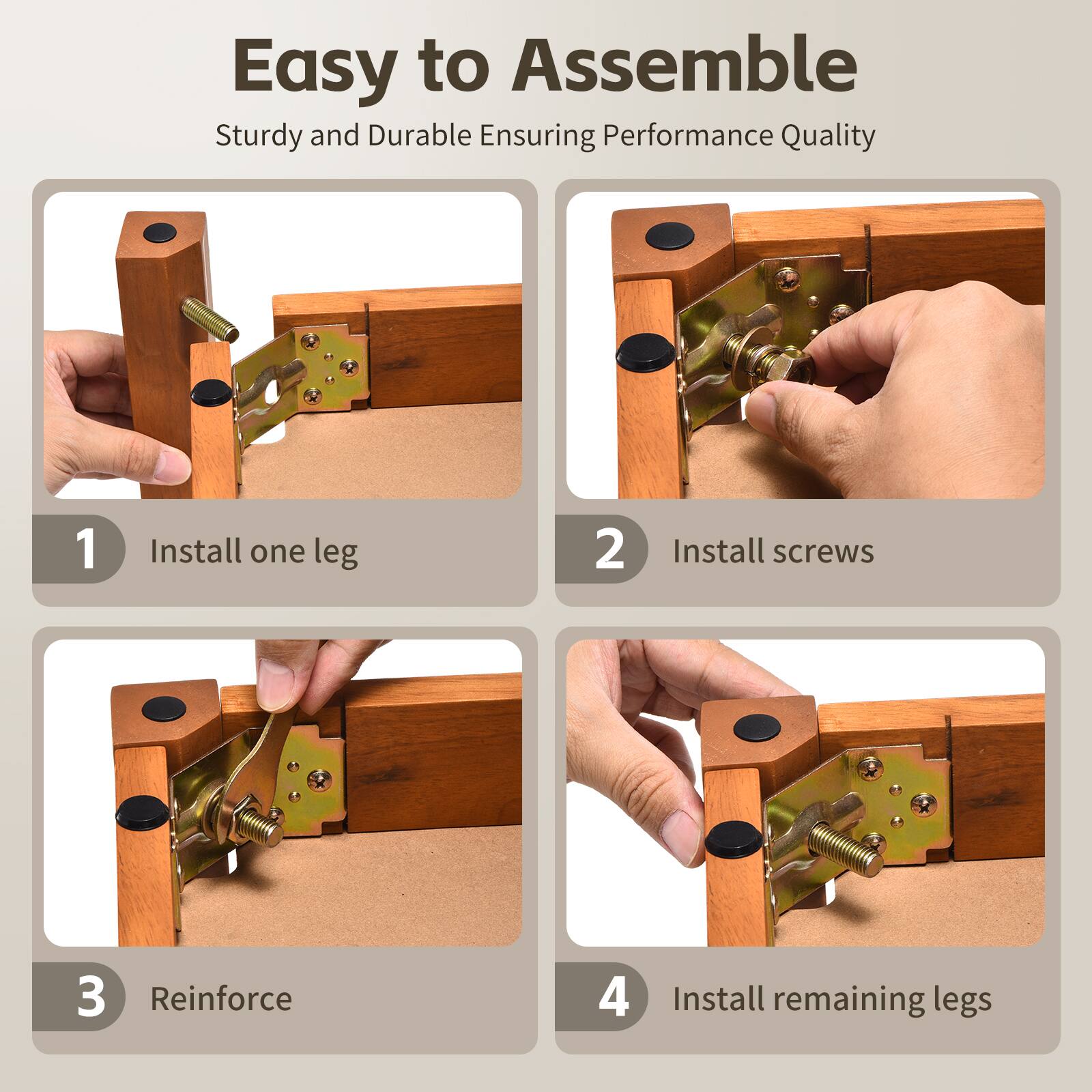 Easy to Assemble

Sturdy and Durable Ensuring Performance Quality

1 Install one leg

2 Install screws

3 Reinforce

4 Install remaining legs