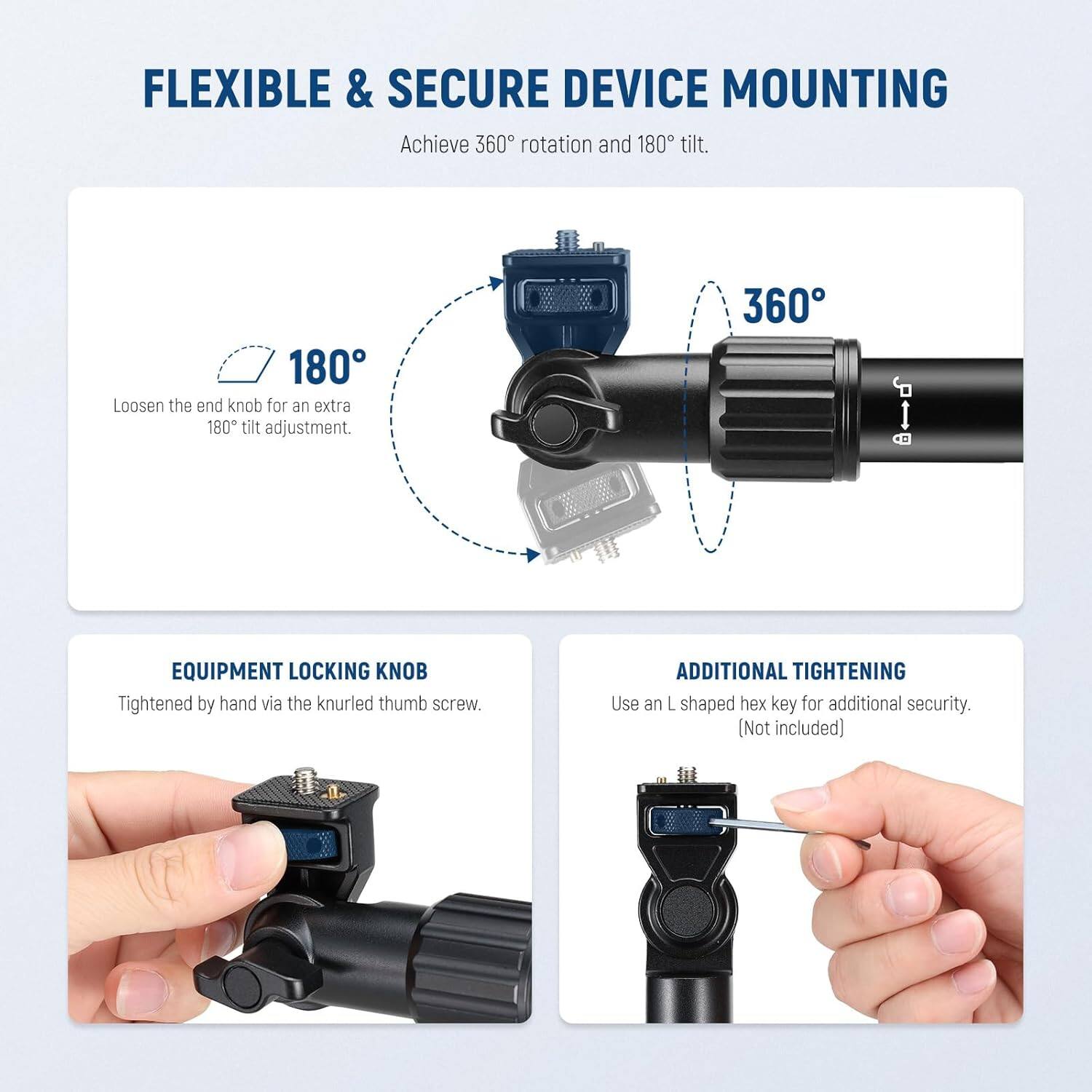 FLEXIBLE & SECURE DEVICE MOUNTING

Achieve 360° rotation and 180° tilt.

180°

Loosen the end knob for an extra 180° tilt adjustment.

360°

EQUIPMENT LOCKING KNOB

Tightened by hand via the knurled thumb screw.

ADDITIONAL TIGHTENING

Use an L shaped hex key for additional security. (Not included)