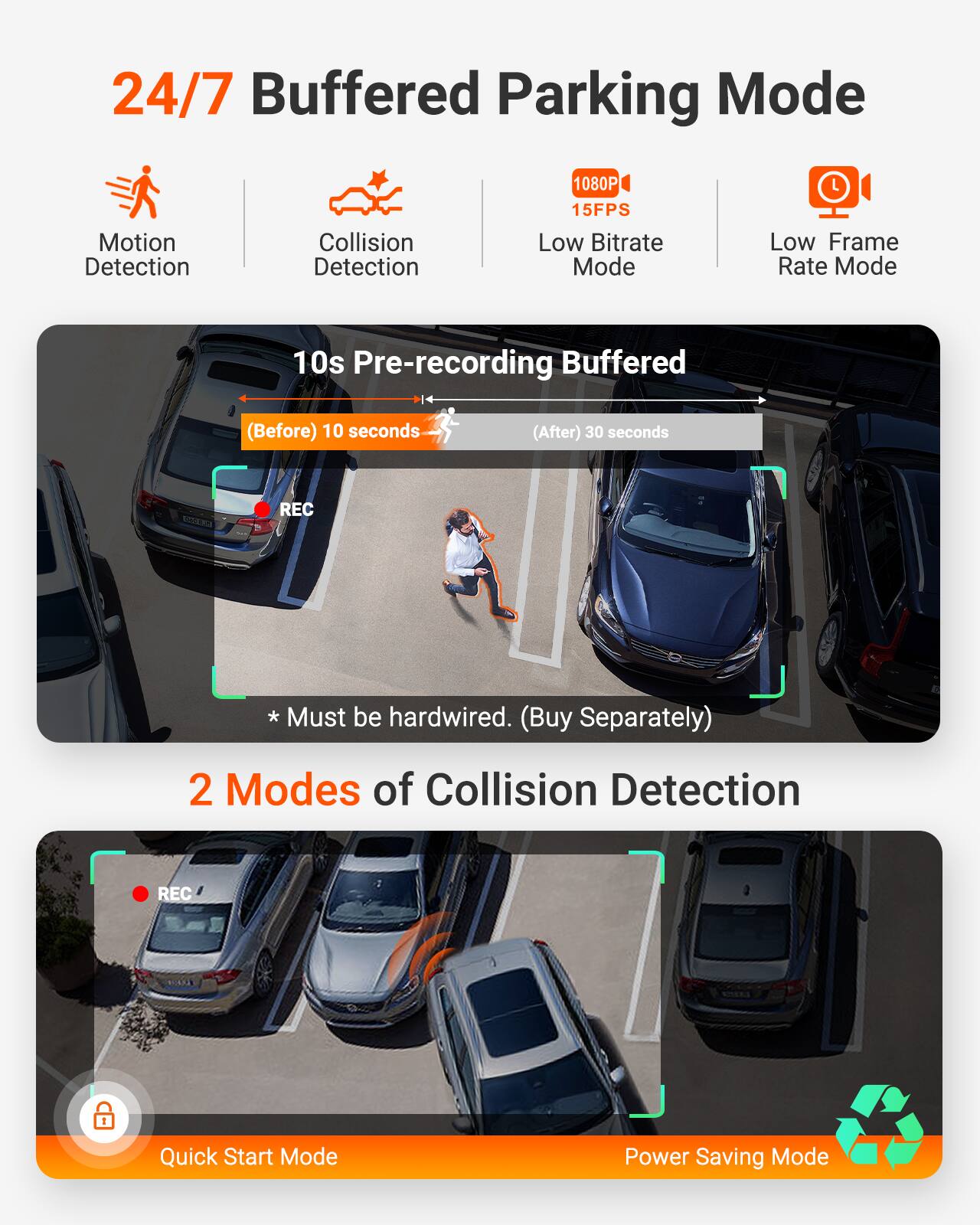 24/7 Buffered Parking Mode

Motion Detection

Collision Detection

1080P 15FPS

Low Bitrate Mode

Low Frame Rate Mode

10s Pre-recording Buffered

(Before) 10 seconds

(After) 30 seconds

REC

* Must be hardwired. (Buy Separately)

2 Modes of Collision Detection

REC

Quick Start Mode

Power Saving Mode