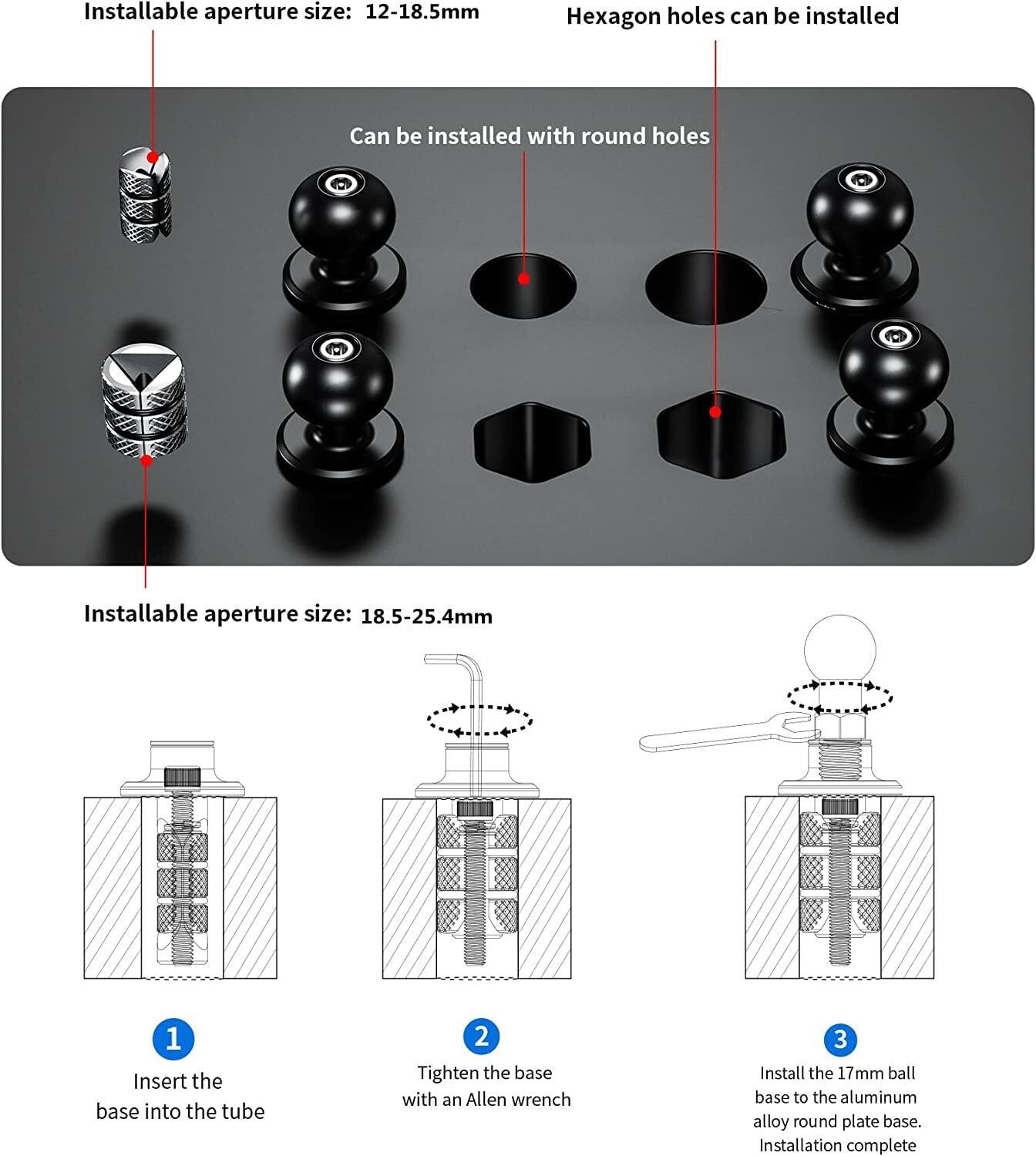 Installable aperture size: 12-18.5mm

Hexagon holes can be installed

Can be installed with round holes

Installable aperture size: 18.5-25.4mm

1
Insert the base into the tube

2
Tighten the base with an Allen wrench

3
Install the 17mm ball base to the aluminum alloy round plate base. Installation complete