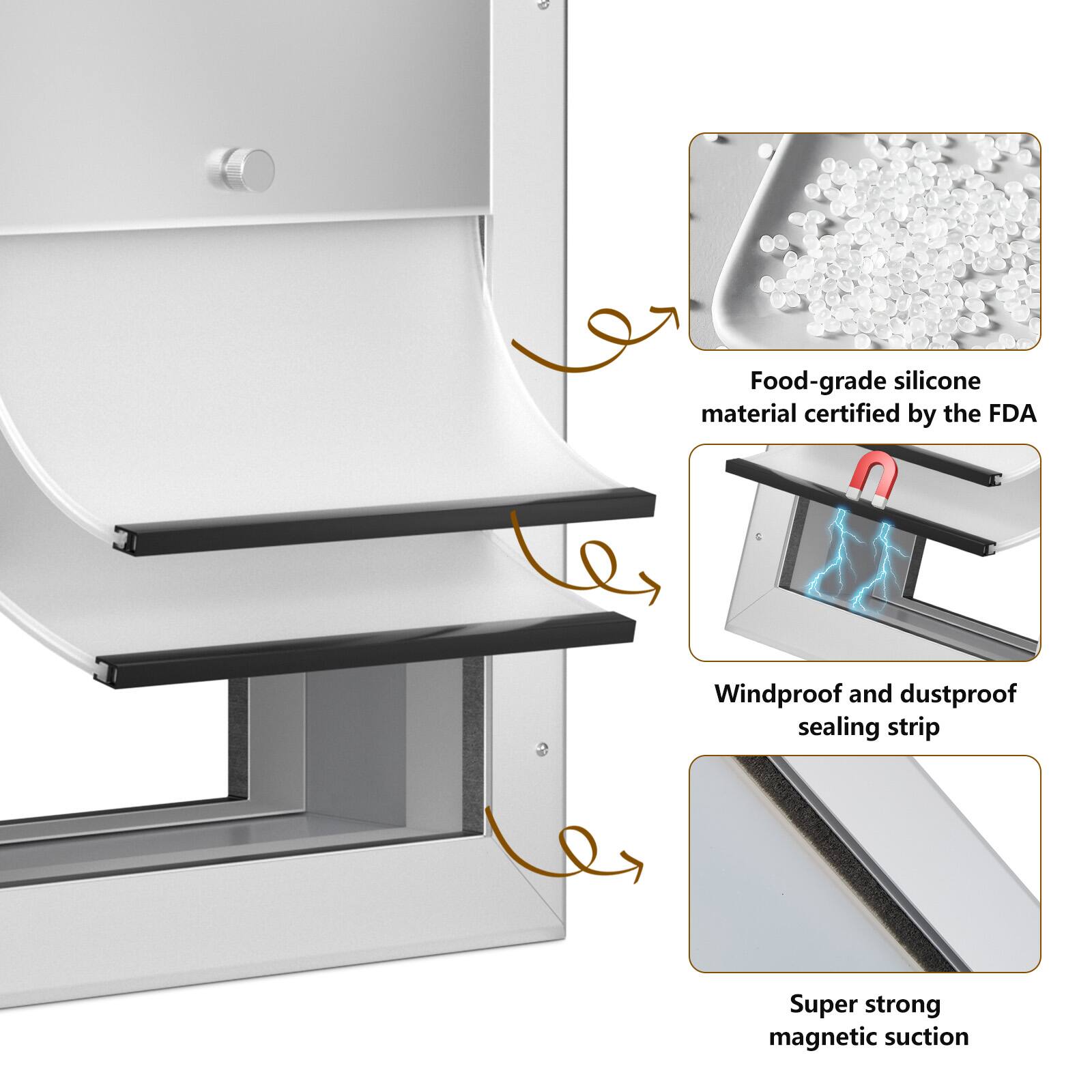 Food-grade silicone material certified by the FDA

Windproof and dustproof sealing strip

Super strong magnetic suction