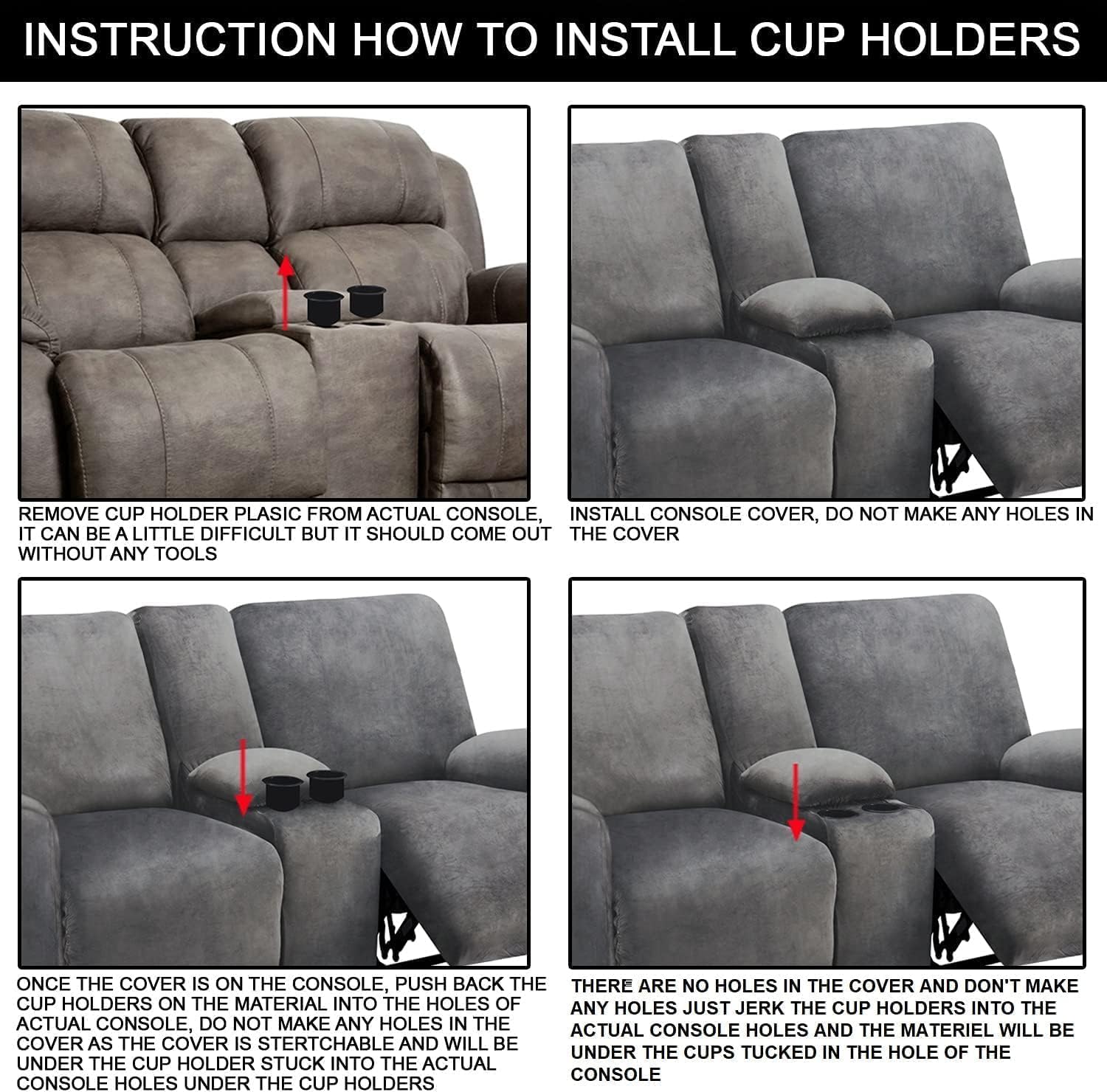 INSTRUCTION HOW TO INSTALL CUP HOLDERS

REMOVE CUP HOLDER PLASIC FROM ACTUAL CONSOLE, IT CAN BE A LITTLE DIFFICULT BUT IT SHOULD COME OUT WITHOUT ANY TOOLS

INSTALL CONSOLE COVER, DO NOT MAKE ANY HOLES IN THE COVER

ONCE THE COVER IS ON THE CONSOLE, PUSH BACK THE CUP HOLDERS ON THE MATERIAL INTO THE HOLES OF ACTUAL CONSOLE, DO NOT MAKE ANY HOLES IN THE COVER AS THE COVER IS STERTCHABLE AND WILL BE UNDER THE CUP HOLDER STUCK INTO THE ACTUAL CONSOLE HOLES UNDER THE CUP HOLDERS

THERE ARE NO HOLES IN THE COVER AND DON'T MAKE ANY HOLES JUST JERK THE CUP HOLDERS INTO THE ACTUAL CONSOLE HOLES AND THE MATERIEL WILL BE UNDER THE CUPS TUCKED IN THE HOLE OF THE CONSOLE