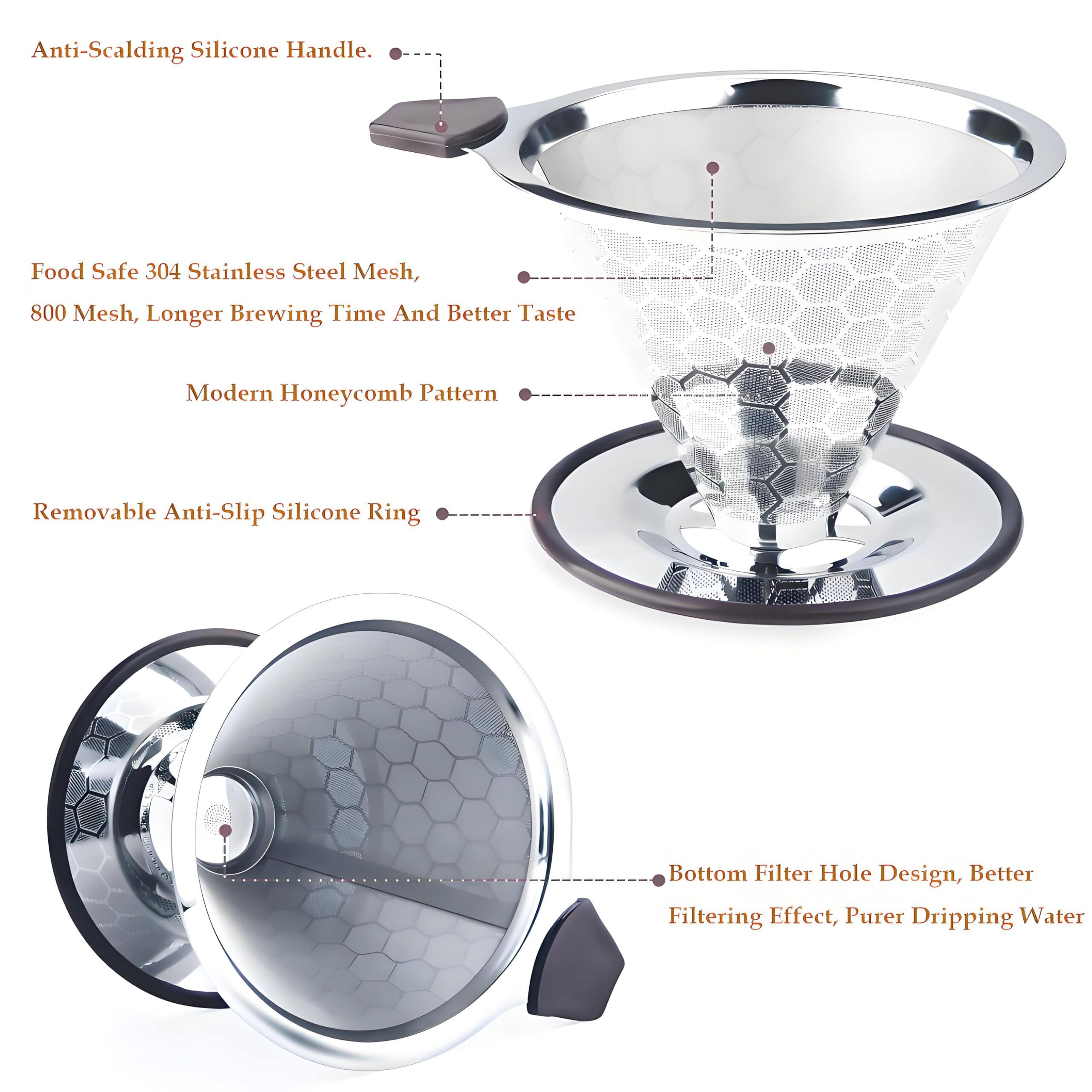 Anti-Scalding Silicone Handle.

Food Safe 304 Stainless Steel Mesh,
800 Mesh, Longer Brewing Time And Better Taste

Modern Honeycomb Pattern

Removable Anti-Slip Silicone Ring

Bottom Filter Hole Design, Better
Filtering Effect, Purer Dripping Water