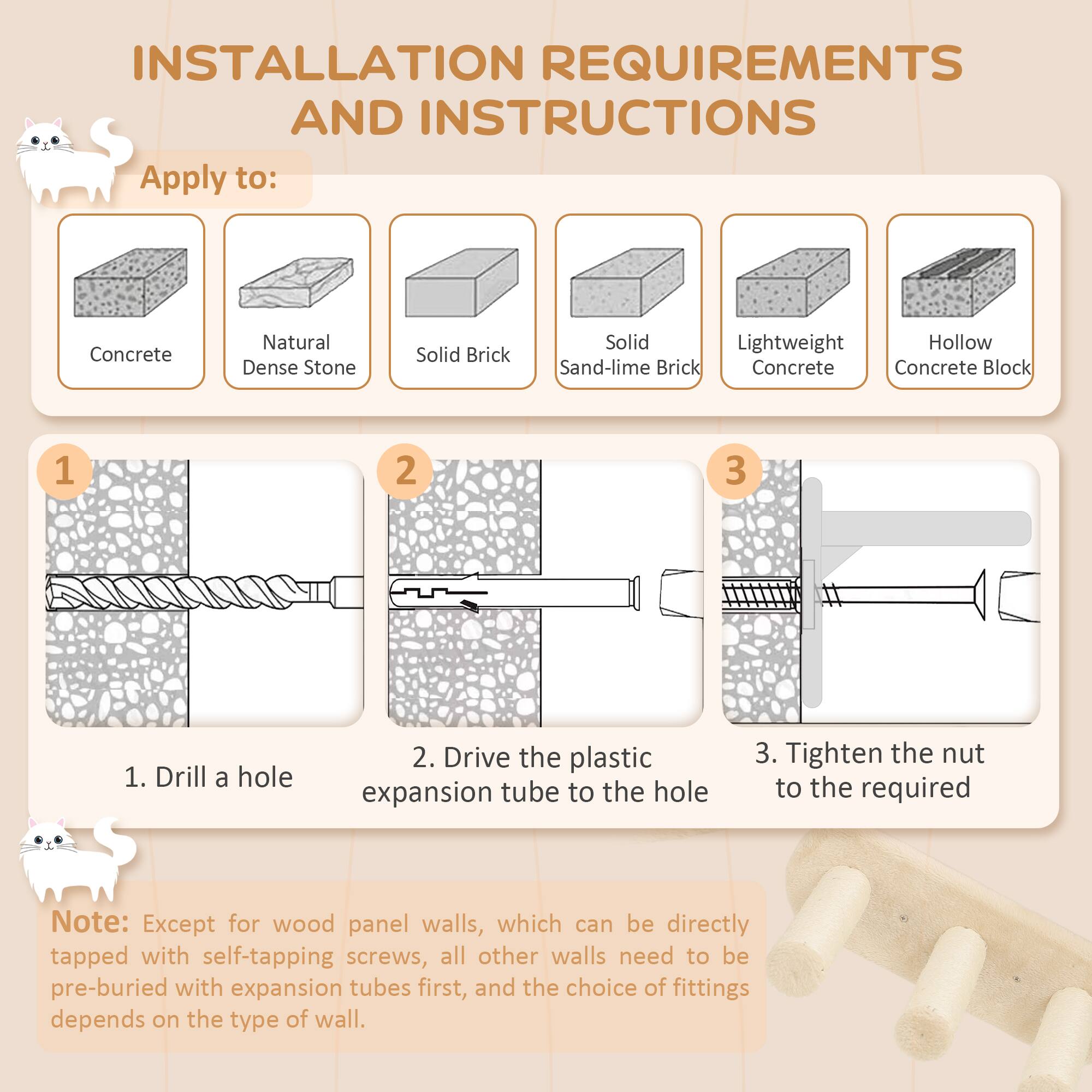 INSTALLATION REQUIREMENTS AND INSTRUCTIONS

Apply to:

Concrete

Natural Dense Stone

Solid Brick

Solid Sand-lime Brick

Lightweight Concrete

Hollow Concrete Block

1

2

3

1. Drill a hole

2. Drive the plastic expansion tube to the hole

3. Tighten the nut to the required

Note: Except for wood panel walls, which can be directly tapped with self-tapping screws, all other walls need to be pre-buried with expansion tubes first, and the choice of fittings depends on the type of wall.