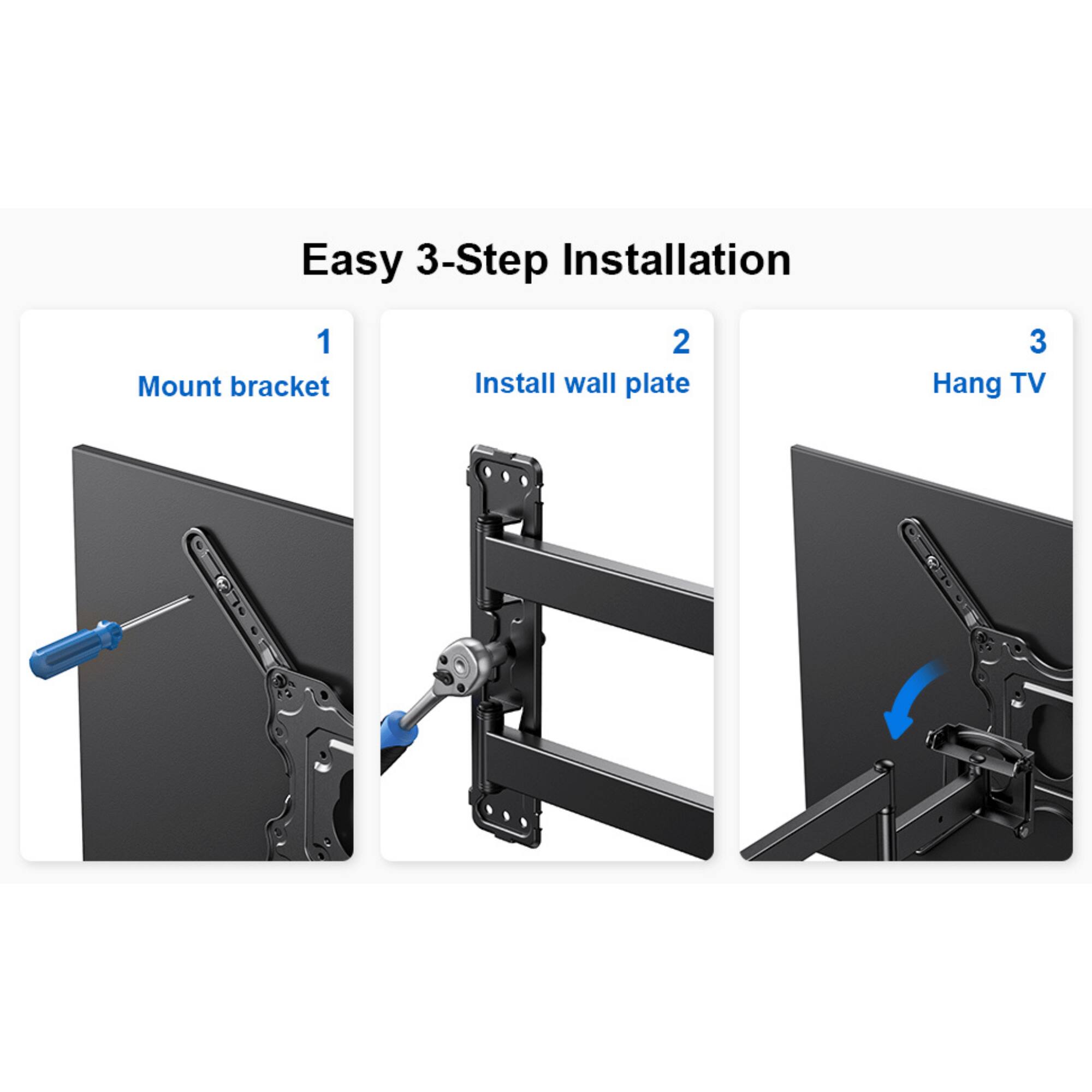 Easy 3-Step Installation

1
Mount bracket

2
Install wall plate

3
Hang TV