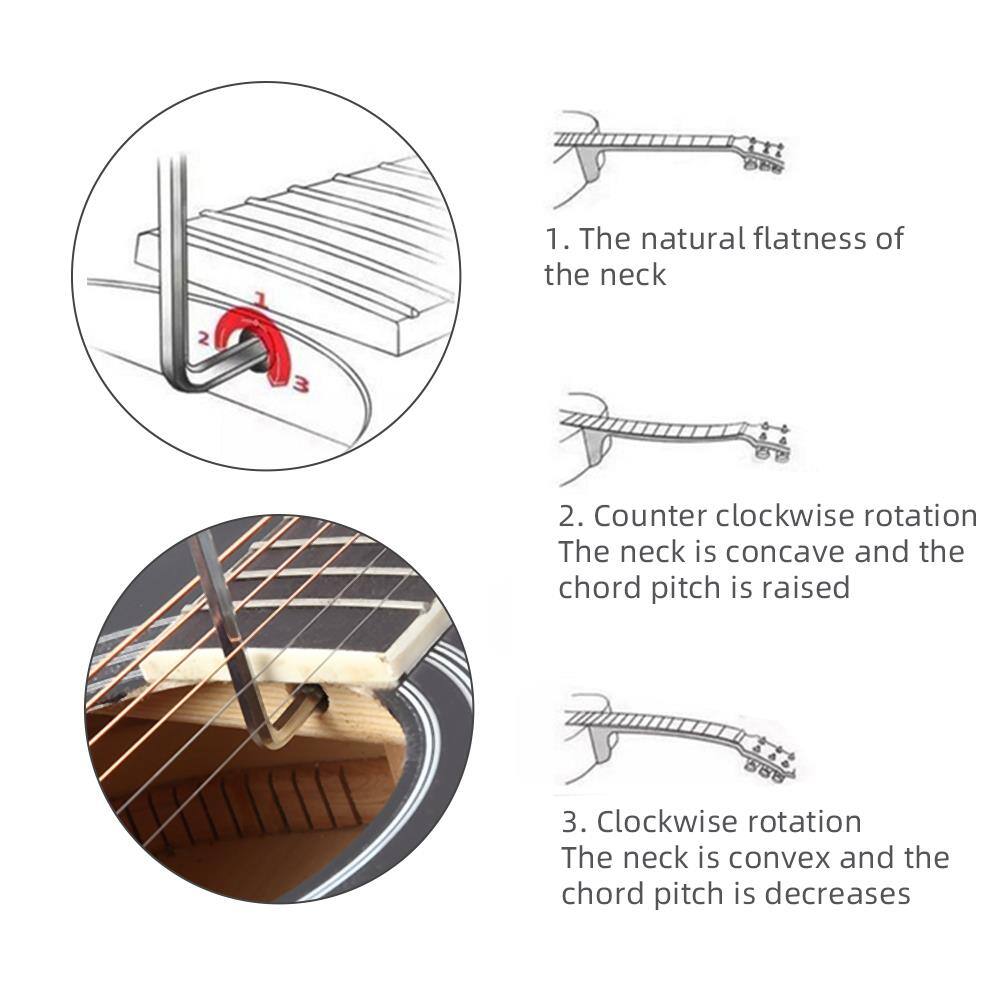 1
2
3

1. The natural flatness of the neck

2. Counter clockwise rotation
The neck is concave and the chord pitch is raised

3. Clockwise rotation
The neck is convex and the chord pitch is decreases