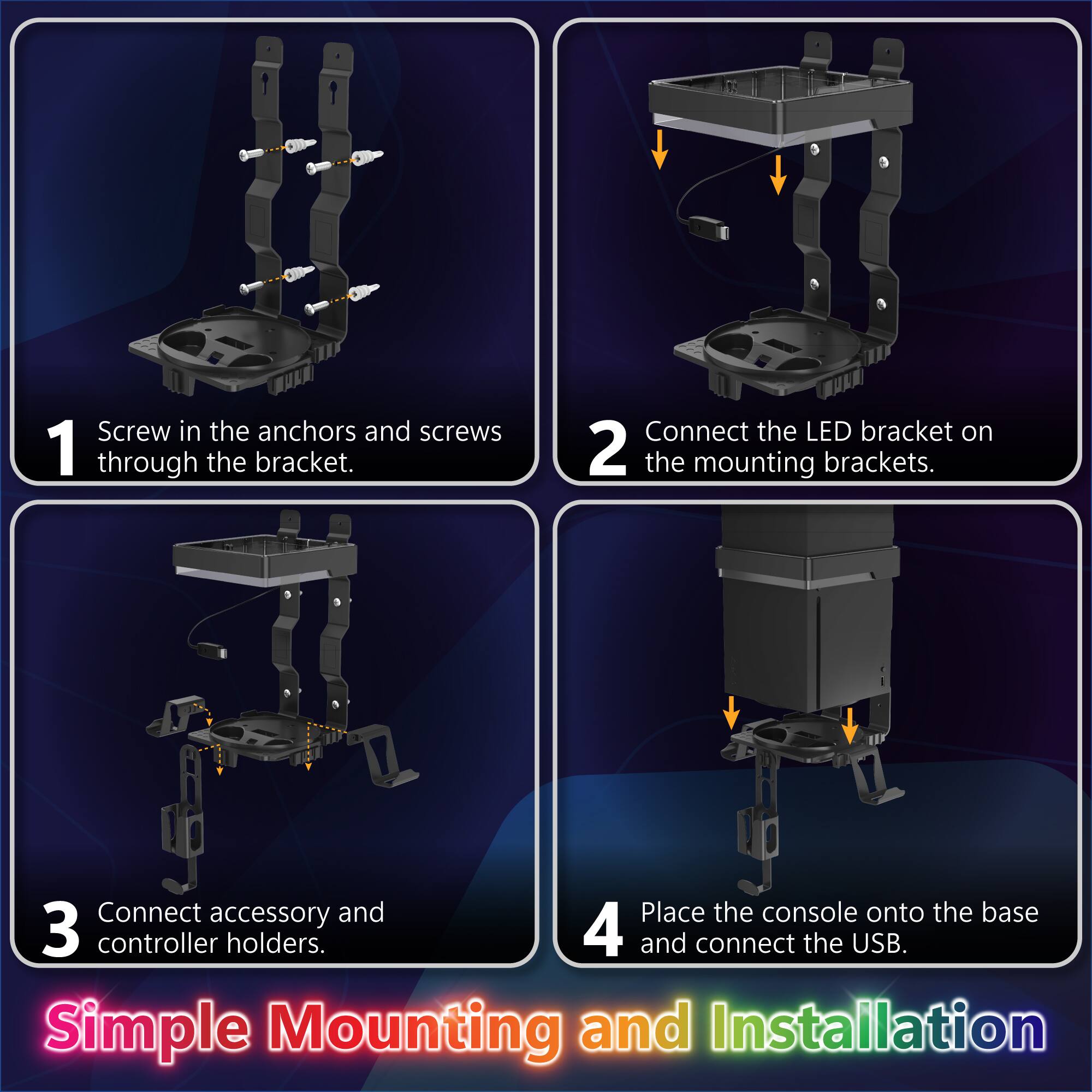 1 Screw in the anchors and screws through the bracket.

2 Connect the LED bracket on the mounting brackets.

3 Connect accessory and controller holders.

4 Place the console onto the base and connect the USB.

Simple Mounting and Installation