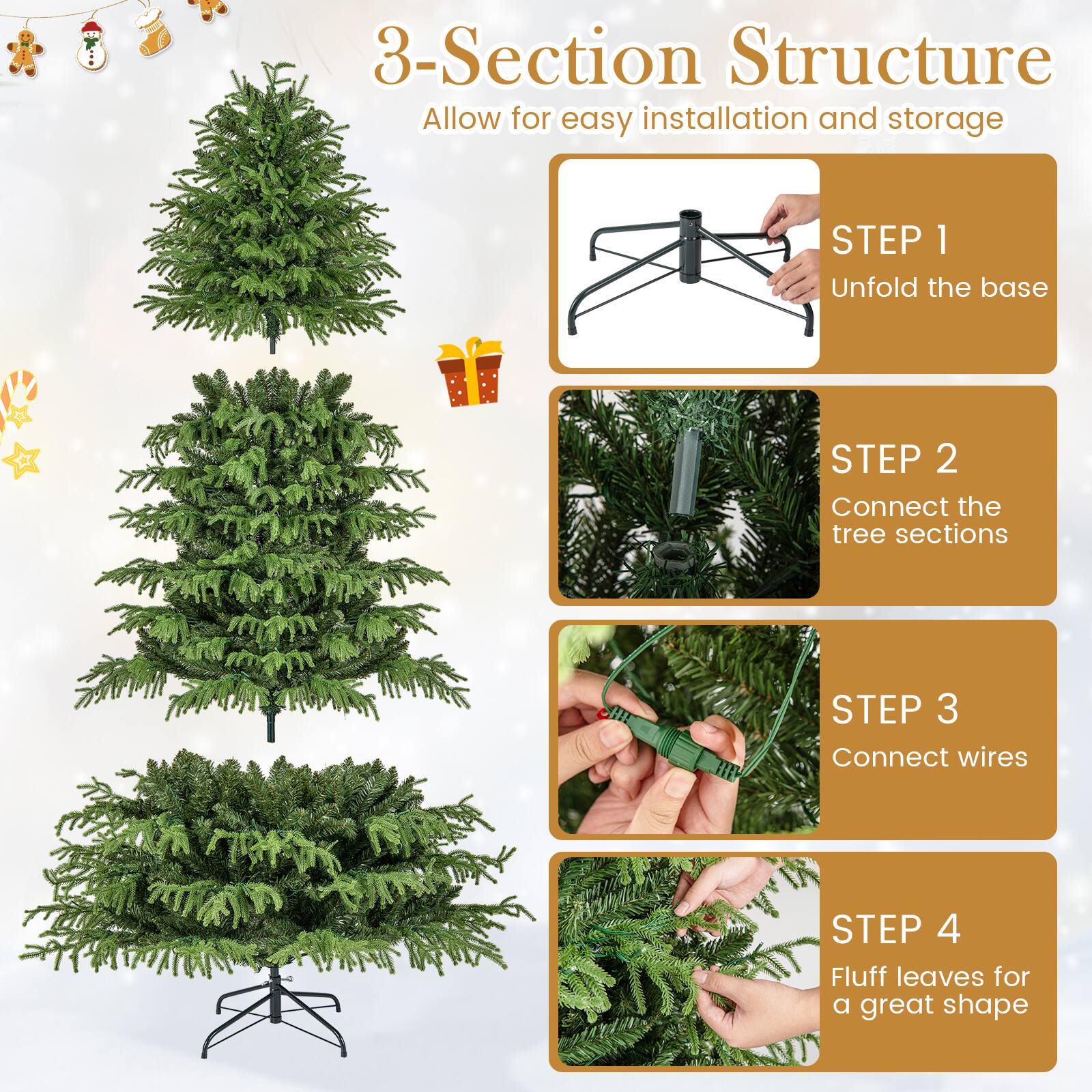 3-Section Structure

Allow for easy installation and storage

STEP 1
Unfold the base

STEP 2
Connect the tree sections

STEP 3
Connect wires

STEP 4
Fluff leaves for a great shape