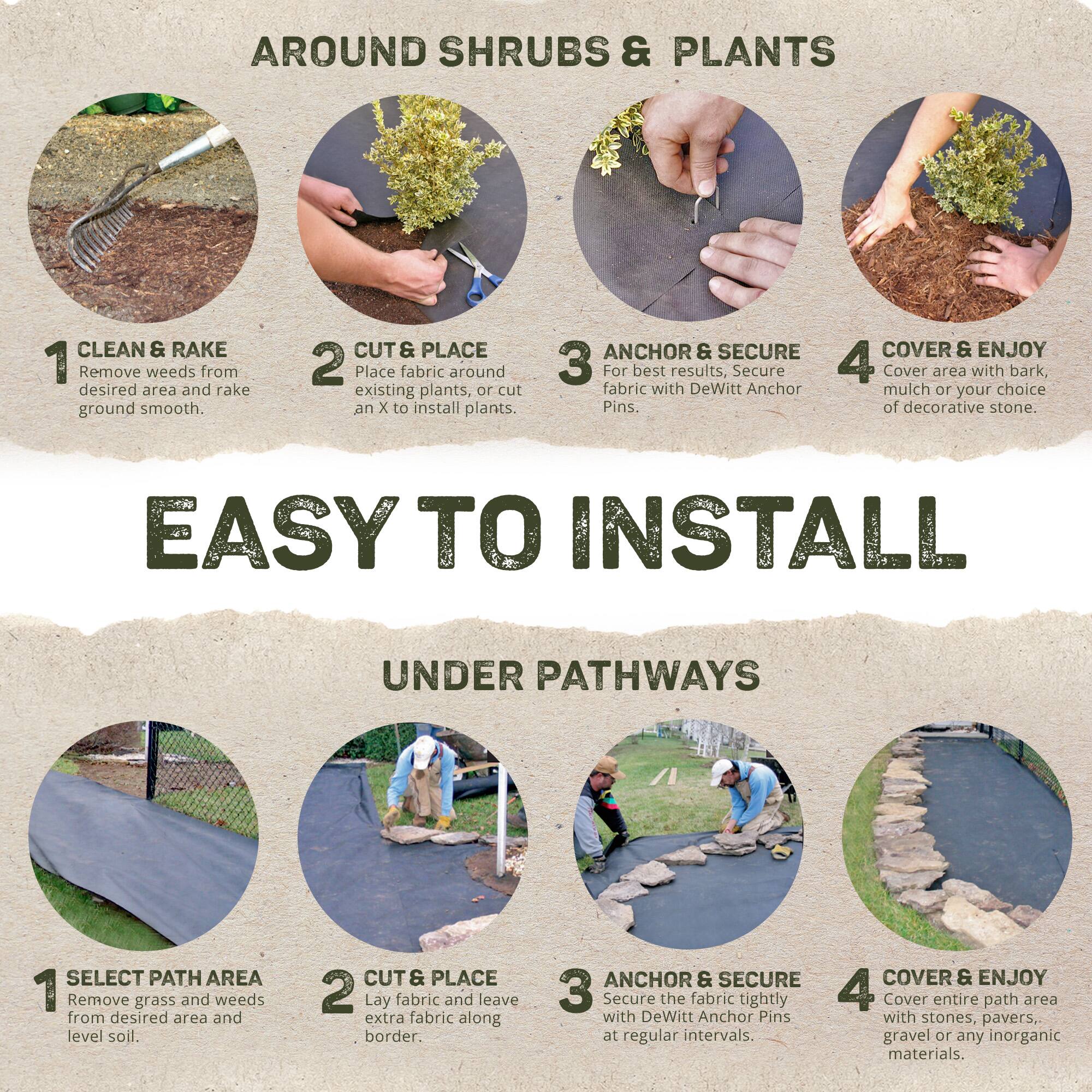 AROUND SHRUBS & PLANTS

1 CLEAN & RAKE
Remove weeds from desired area and rake ground smooth.

2 CUT & PLACE
Place fabric around existing plants, or cut an X to install plants.

3 ANCHOR & SECURE
For best results, Secure fabric with DeWitt Anchor Pins.

4 COVER & ENJOY
Cover area with bark, mulch or your choice of decorative stone.

EASY TO INSTALL

UNDER PATHWAYS

1 SELECT PATH AREA
Remove grass and weeds from desired area and level soil.

2 CUT & PLACE
Lay fabric and leave extra fabric along border.

3 ANCHOR & SECURE
Secure the fabric tightly with DeWitt Anchor Pins at regular intervals.

4 COVER & ENJOY
Cover entire path area with stones, pavers, gravel or any inorganic materials.