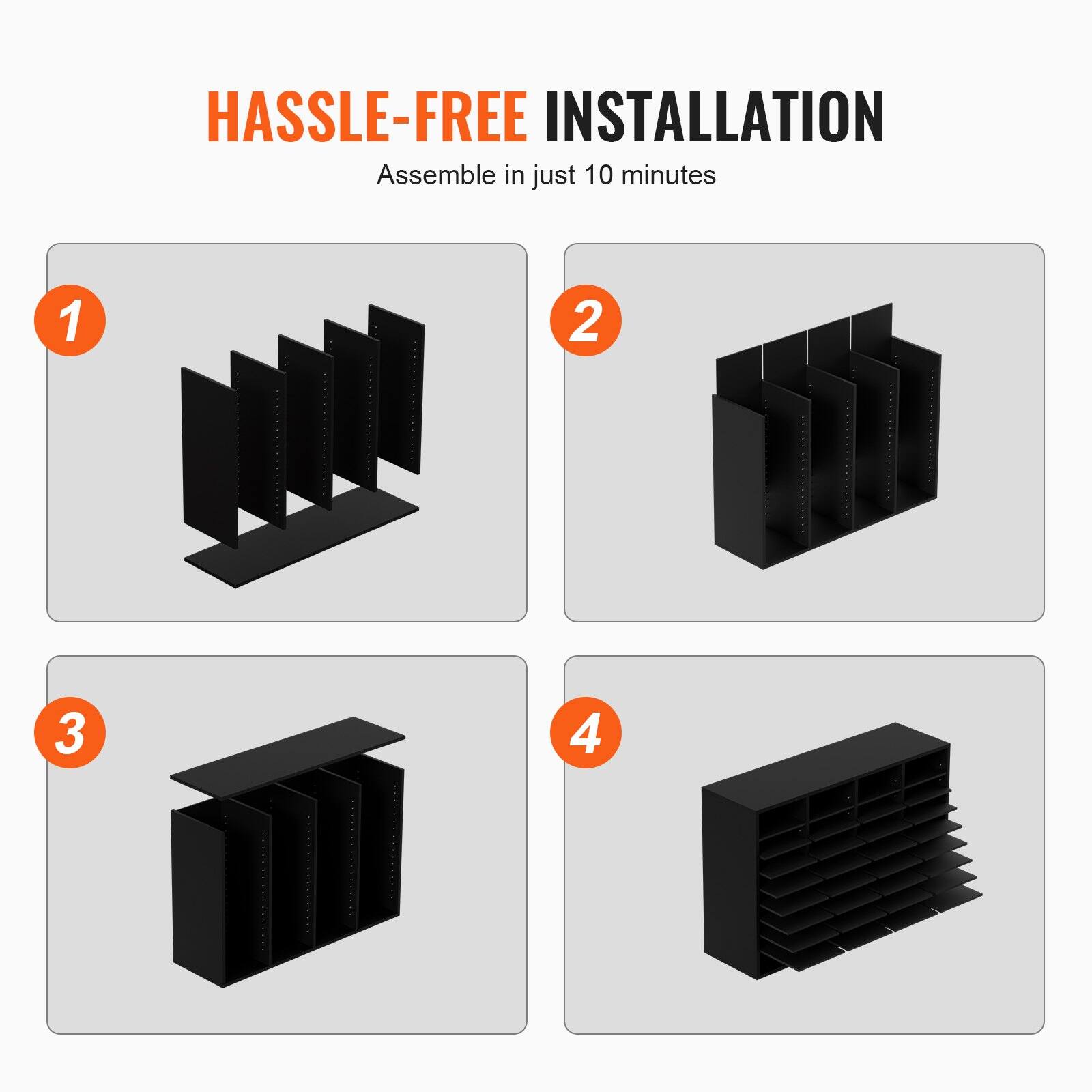 HASSLE-FREE INSTALLATION

Assemble in just 10 minutes

1

2

3

4