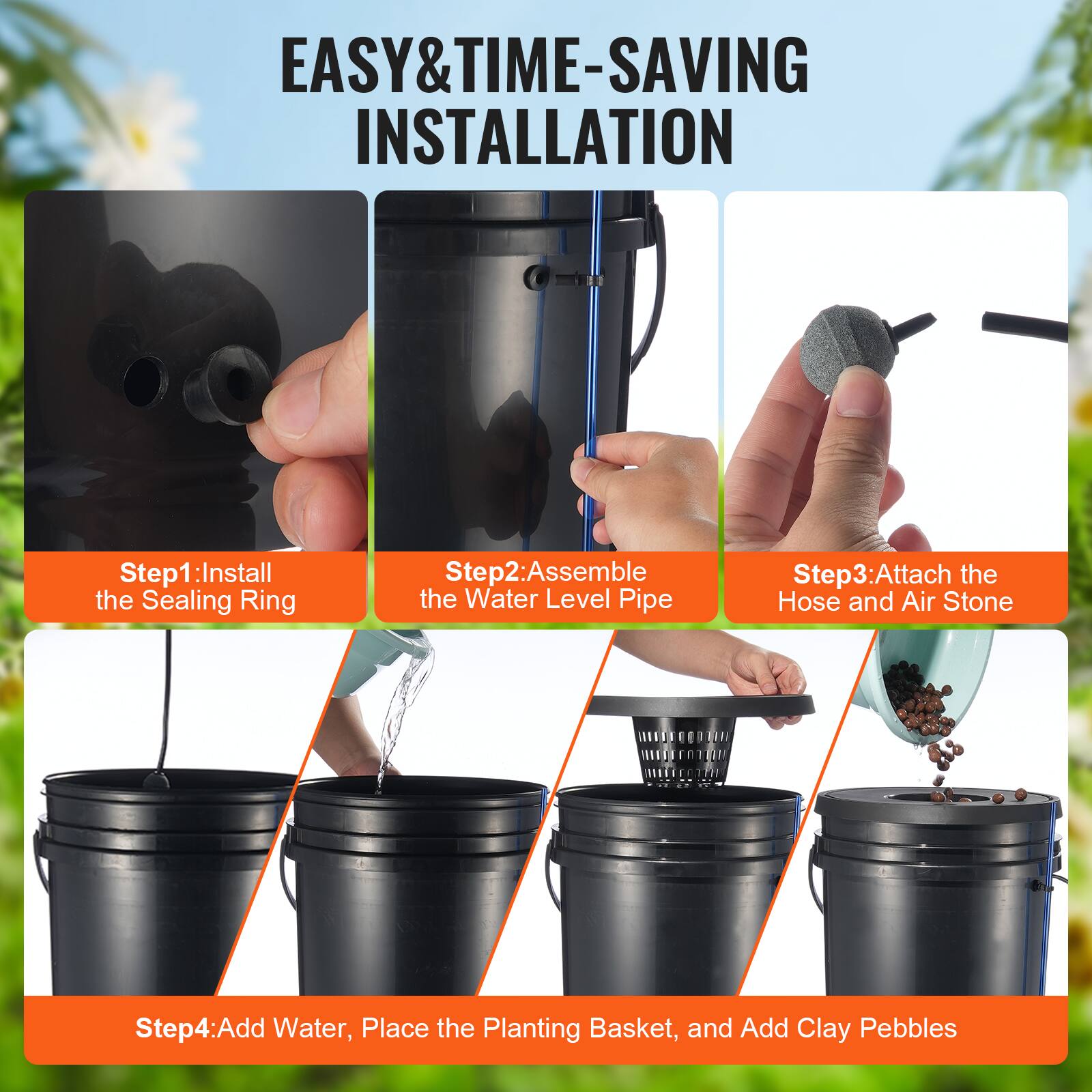 EASY&TIME-SAVING INSTALLATION

Step1:Install the Sealing Ring

Step2:Assemble the Water Level Pipe

Step3:Attach the Hose and Air Stone

Step4:Add Water, Place the Planting Basket, and Add Clay Pebbles