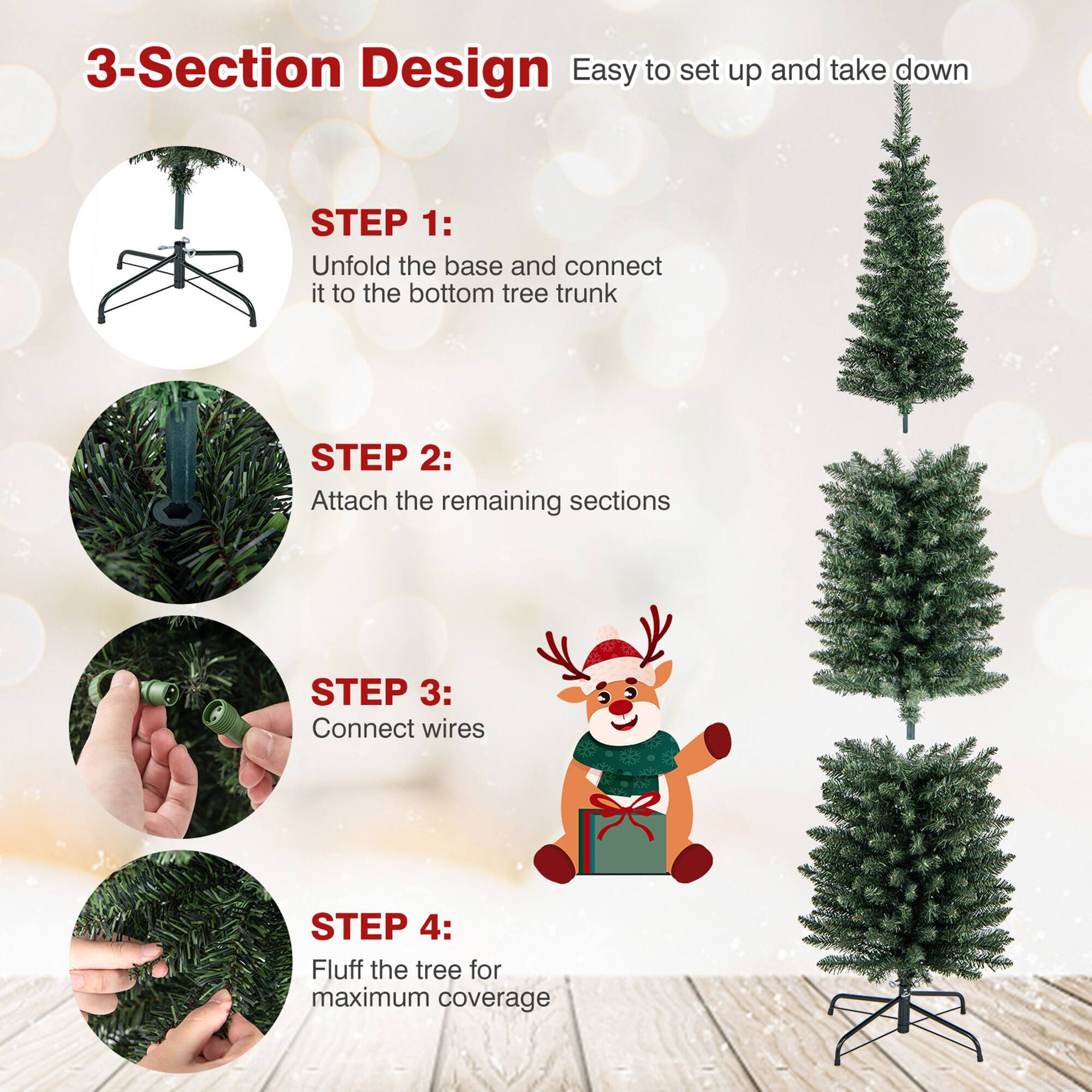 3-Section Design Easy to set up and take down

STEP 1:
Unfold the base and connect it to the bottom tree trunk

STEP 2:
Attach the remaining sections

STEP 3:
Connect wires

STEP 4:
Fluff the tree for maximum coverage