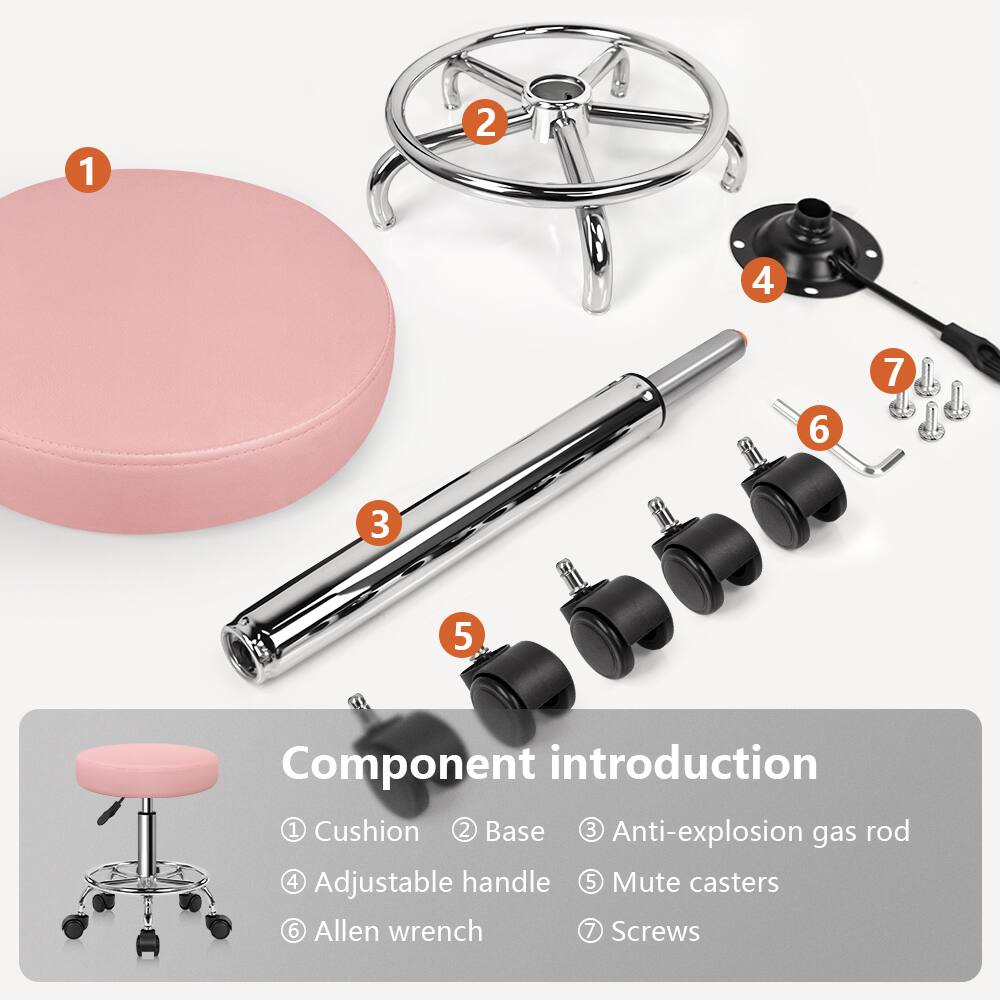 1
2
4
7
6
3
5

Component introduction

① Cushion ② Base ③ Anti-explosion gas rod
④ Adjustable handle ⑤ Mute casters
⑥ Allen wrench ⑦ Screws