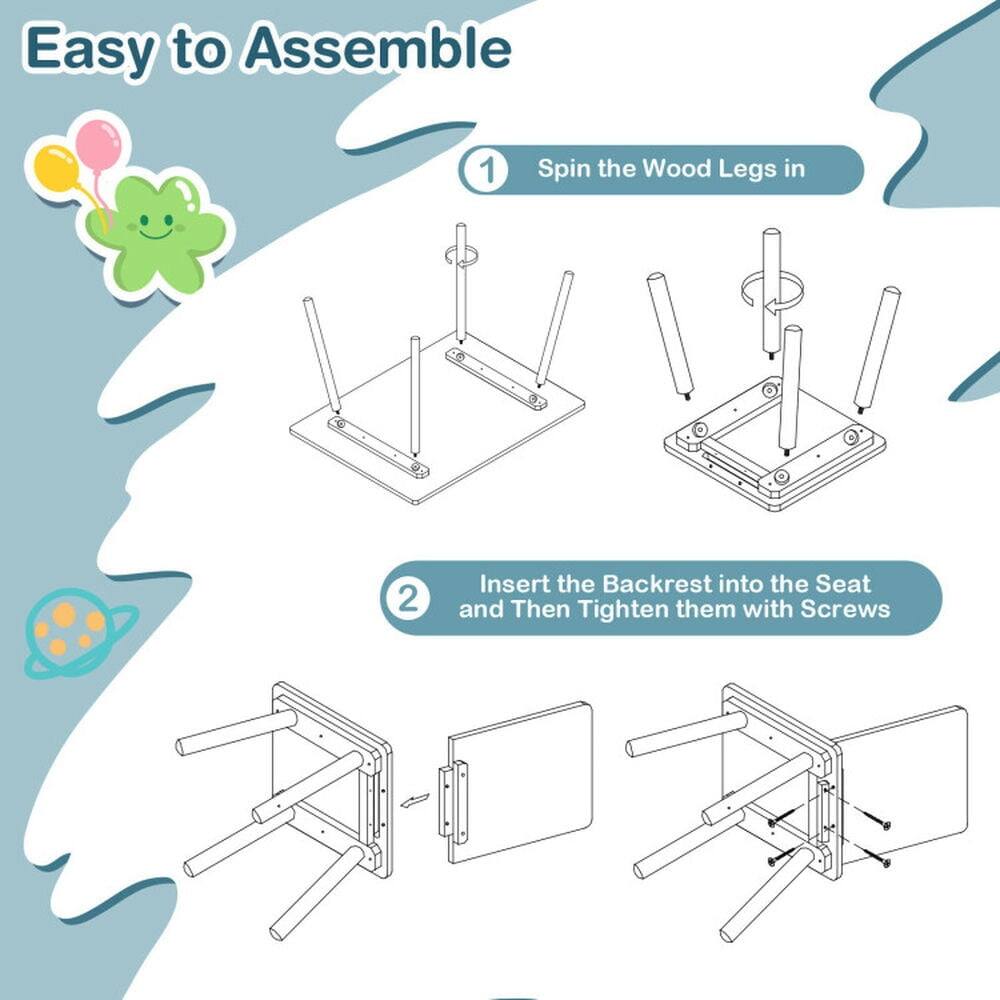 Easy to Assemble

1 Spin the Wood Legs in

2 Insert the Backrest into the Seat and Then Tighten them with Screws