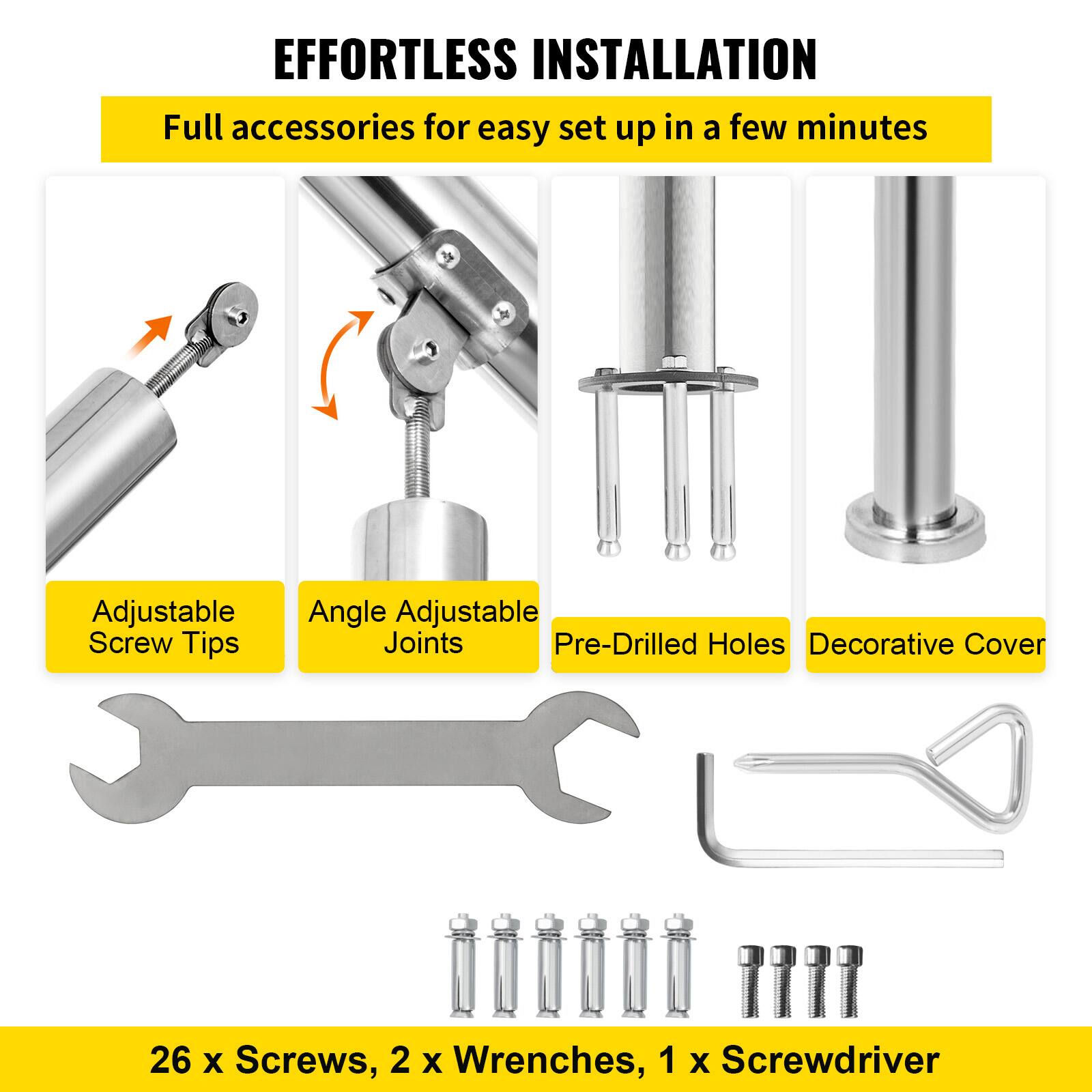 EFFORTLESS INSTALLATION

Full accessories for easy set up in a few minutes

Adjustable Screw Tips

Angle Adjustable Joints

Pre-Drilled Holes

Decorative Cover

26 x Screws, 2 x Wrenches, 1 x Screwdriver