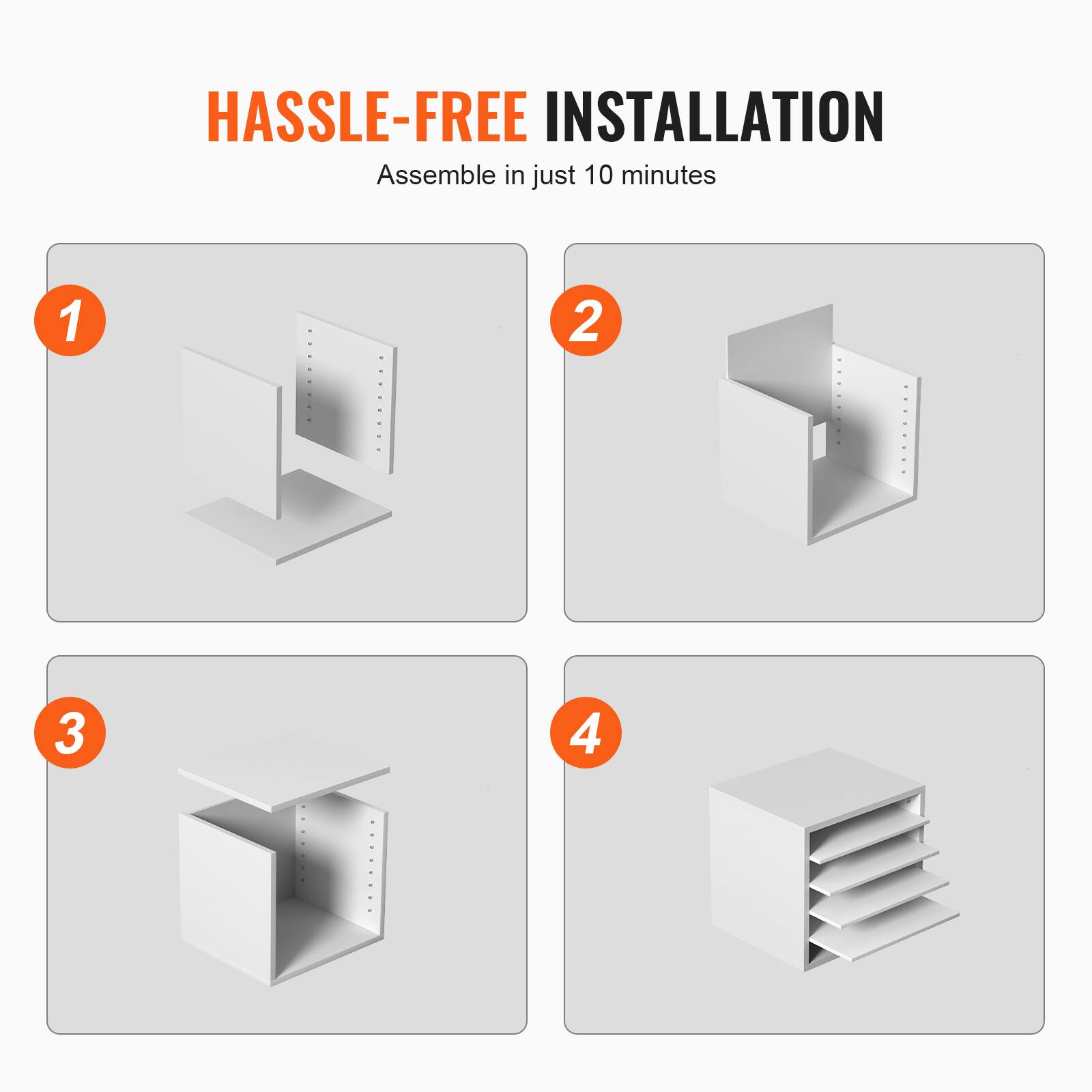 HASSLE-FREE INSTALLATION
Assemble in just 10 minutes

1

2

3

4