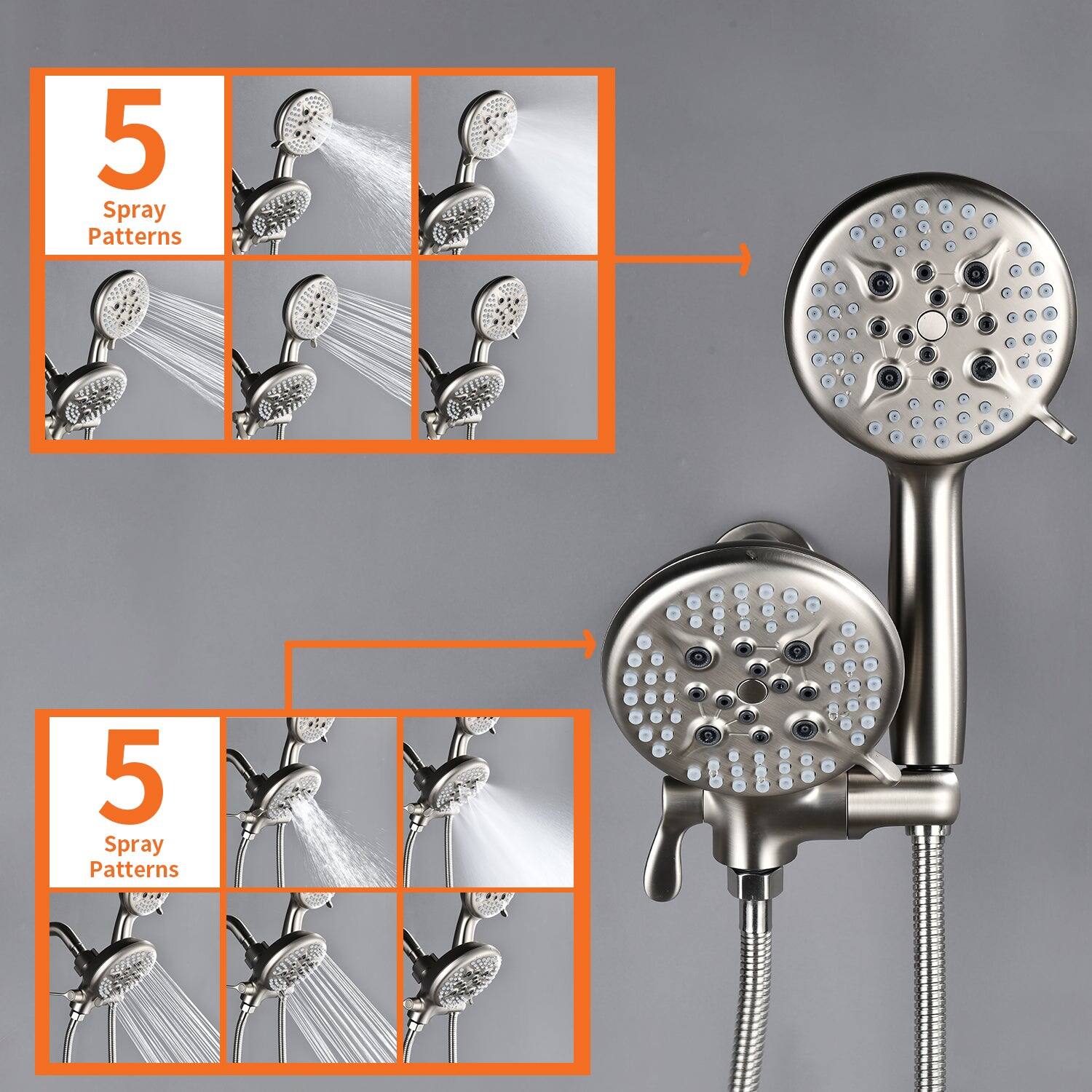 5
Spray
Patterns

5
Spray
Patterns