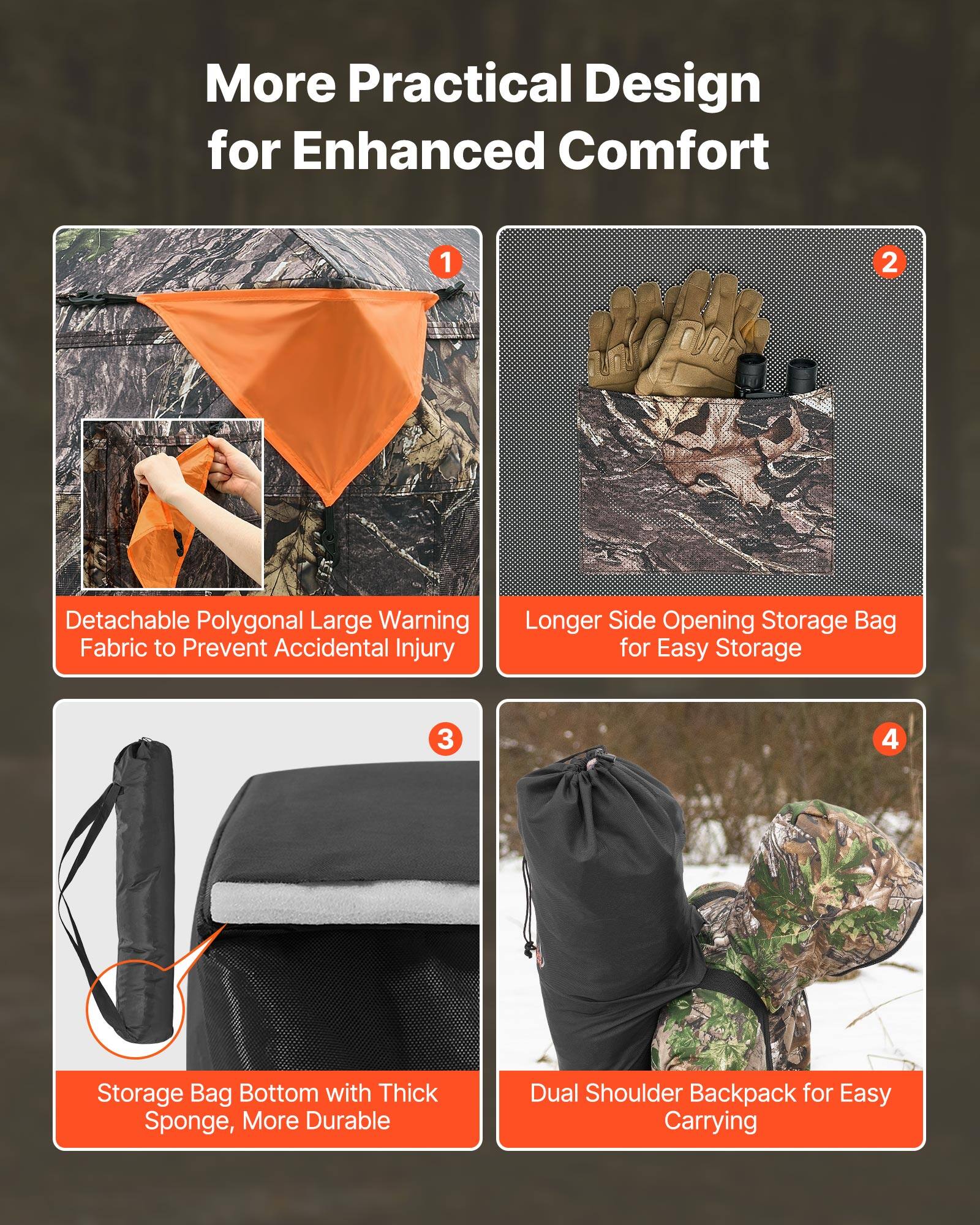 More Practical Design for Enhanced Comfort

1

Detachable Polygonal Large Warning Fabric to Prevent Accidental Injury

2

Longer Side Opening Storage Bag for Easy Storage

3

Storage Bag Bottom with Thick Sponge, More Durable

4

Dual Shoulder Backpack for Easy Carrying