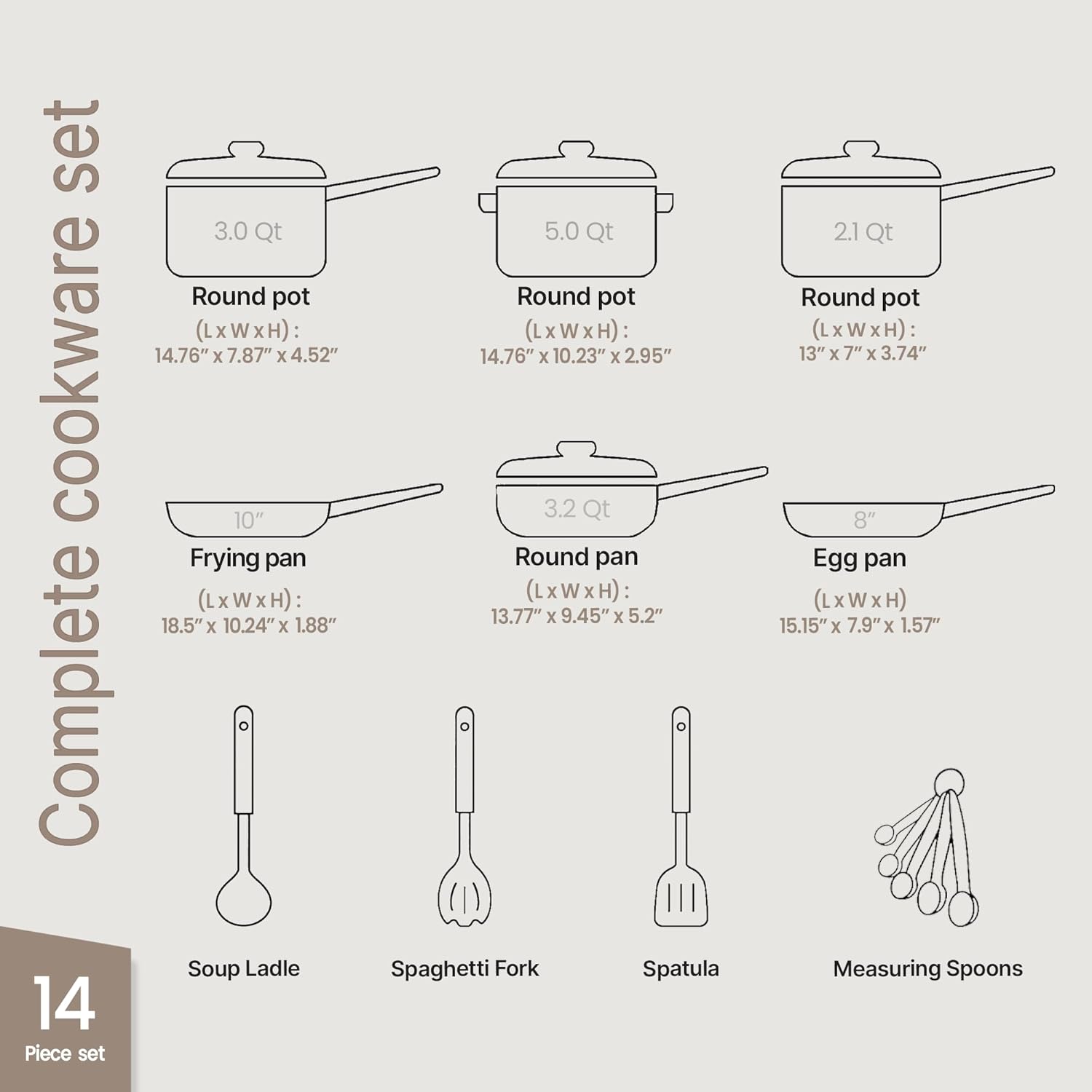 Complete cookware set

3.0 Qt
Round pot
(L x W x H) :
14.76″ x 7.87″ x 4.52″

5.0 Qt
Round pot
(L x W x H) :
14.76″ x 10.23″ x 2.95″

2.1 Qt
Round pot
(L x W x H) :
13″ x 7″ x 3.74″

10″
Frying pan
(L x W x H) :
18.5″ x 10.24″ x 1.88″

3.2 Qt
Round pan
(L x W x H) :
13.77″ x 9.45″ x 5.2″

8″
Egg pan
(L x W x H)
15.15″ x 7.9″ x 1.57″

Soup Ladle

Spaghetti Fork

Spatula

Measuring Spoons

14
Piece set