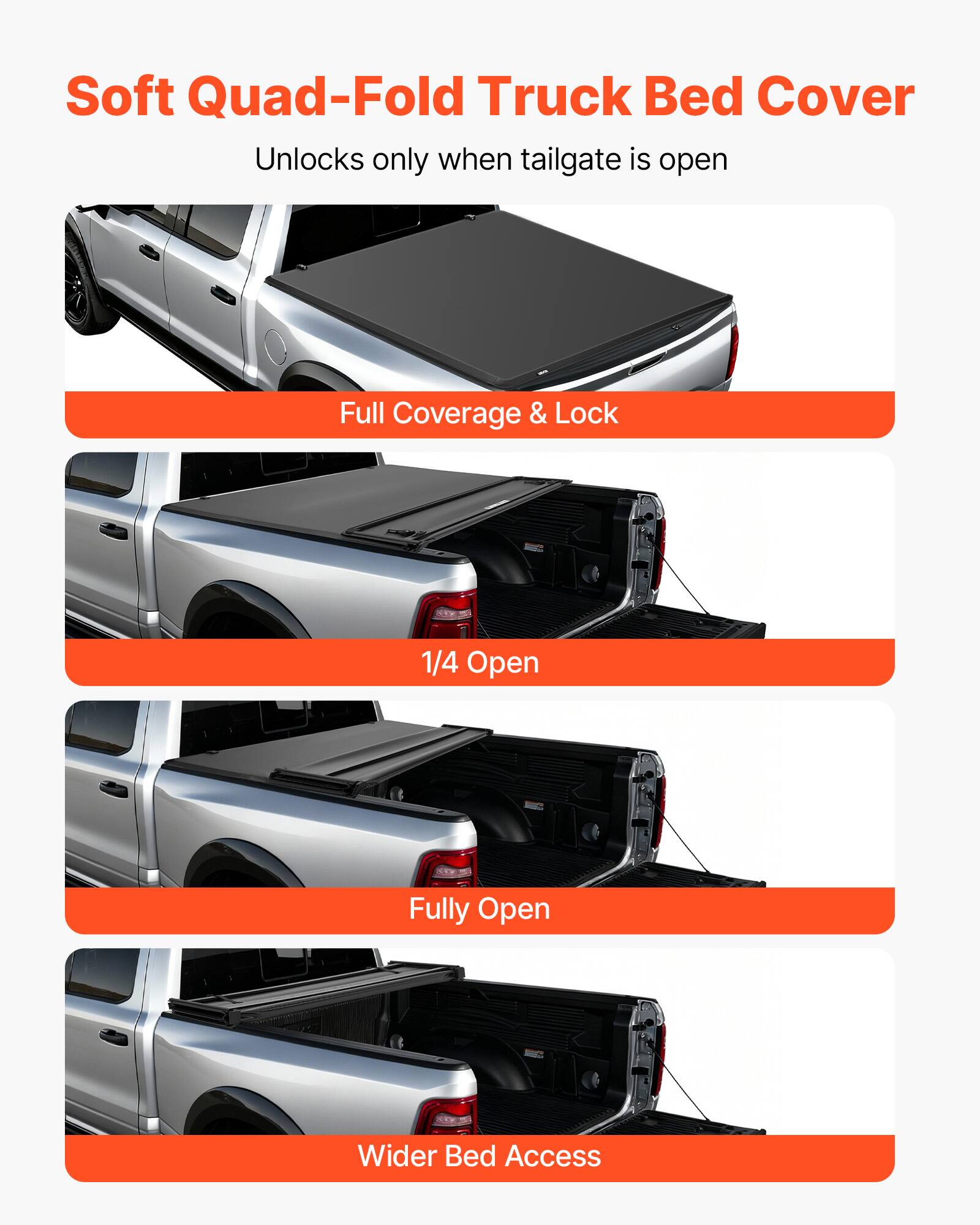 Soft Quad-Fold Truck Bed Cover

Unlocks only when tailgate is open

Full Coverage & Lock

1/4 Open

Fully Open

Wider Bed Access