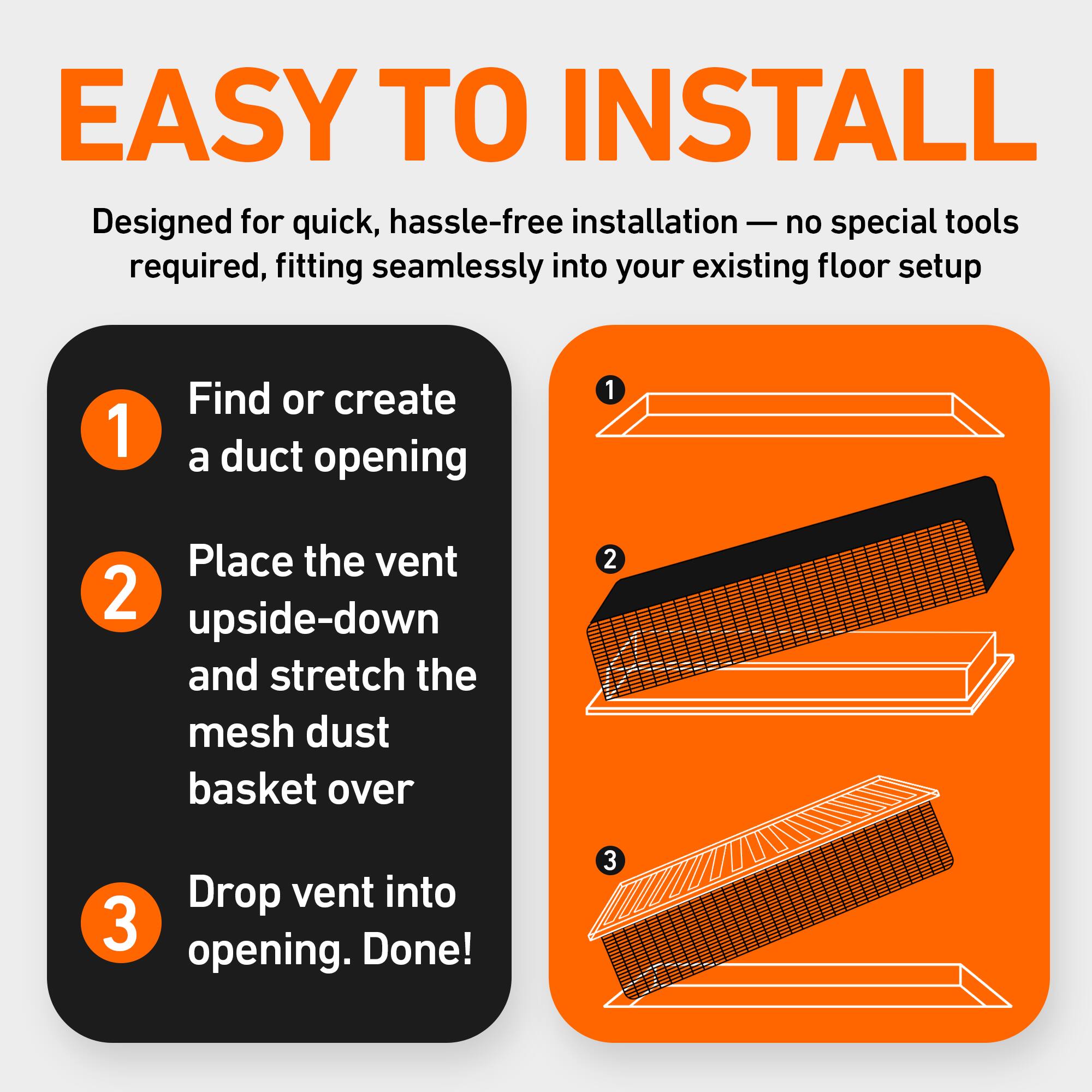 EASY TO INSTALL

Designed for quick, hassle-free installation — no special tools required, fitting seamlessly into your existing floor setup

1 Find or create a duct opening

2 Place the vent upside-down and stretch the mesh dust basket over

3 Drop vent into opening. Done!

1

2

3