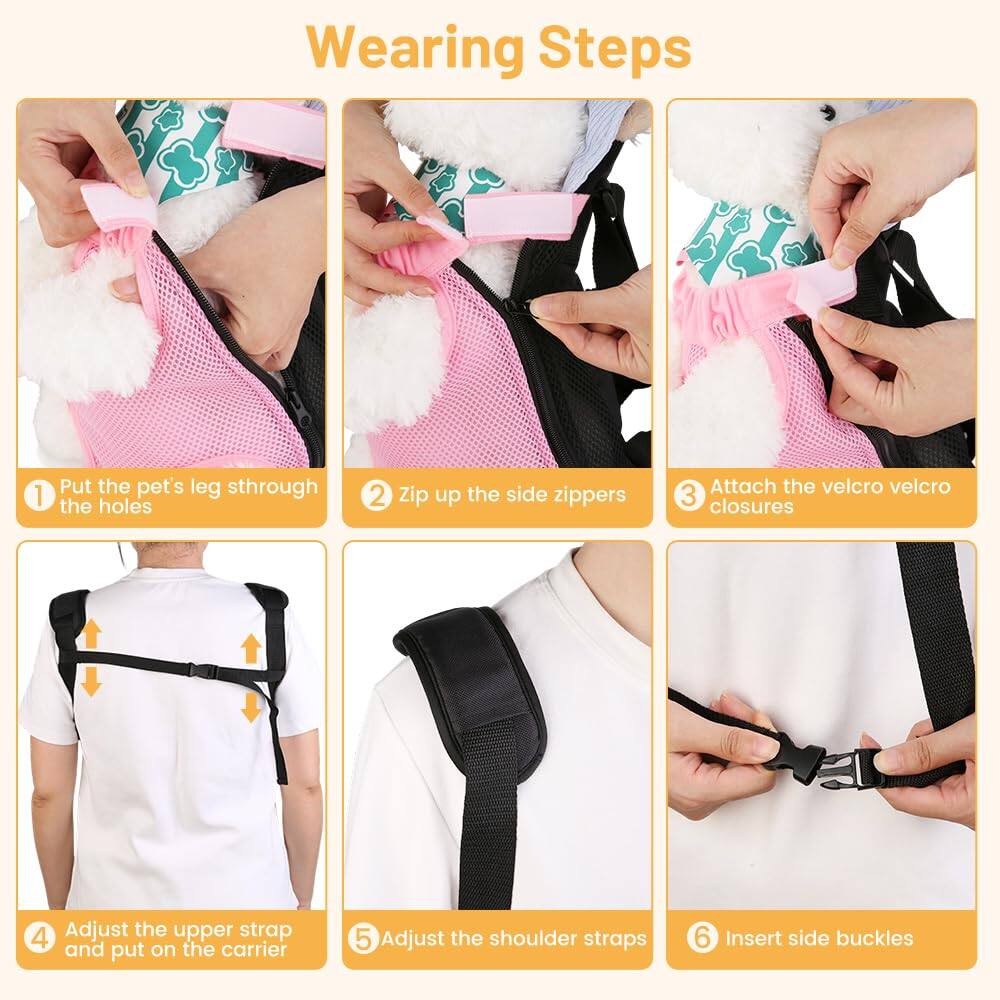 Wearing Steps

1 Put the pet's leg sthrough the holes

2 Zip up the side zippers

3 Attach the velcro velcro closures

4 Adjust the upper strap and put on the carrier

5 Adjust the shoulder straps

6 Insert side buckles