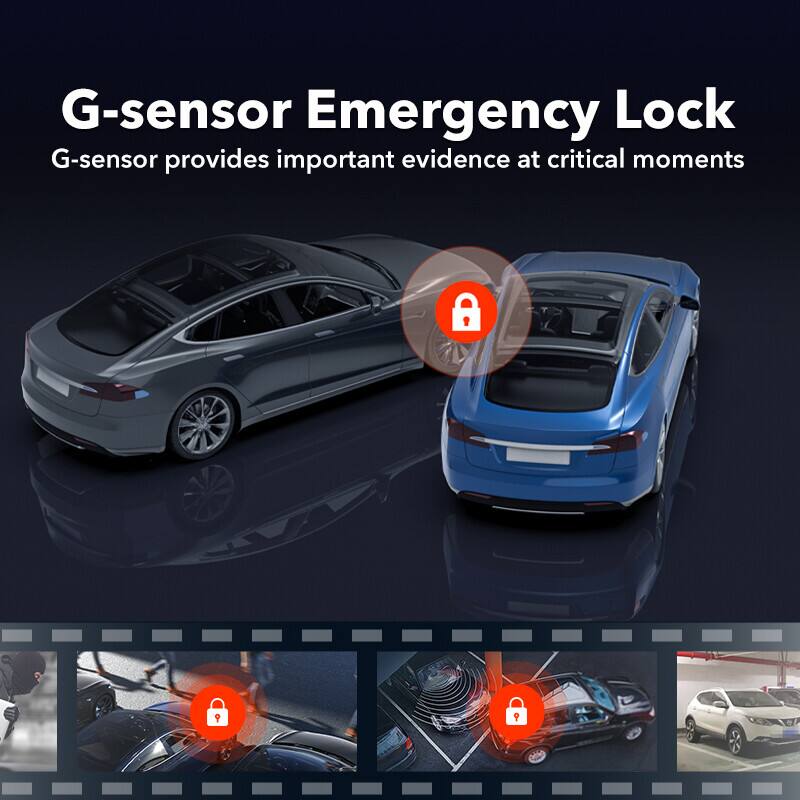 G-sensor Emergency Lock
G-sensor provides important evidence at critical moments