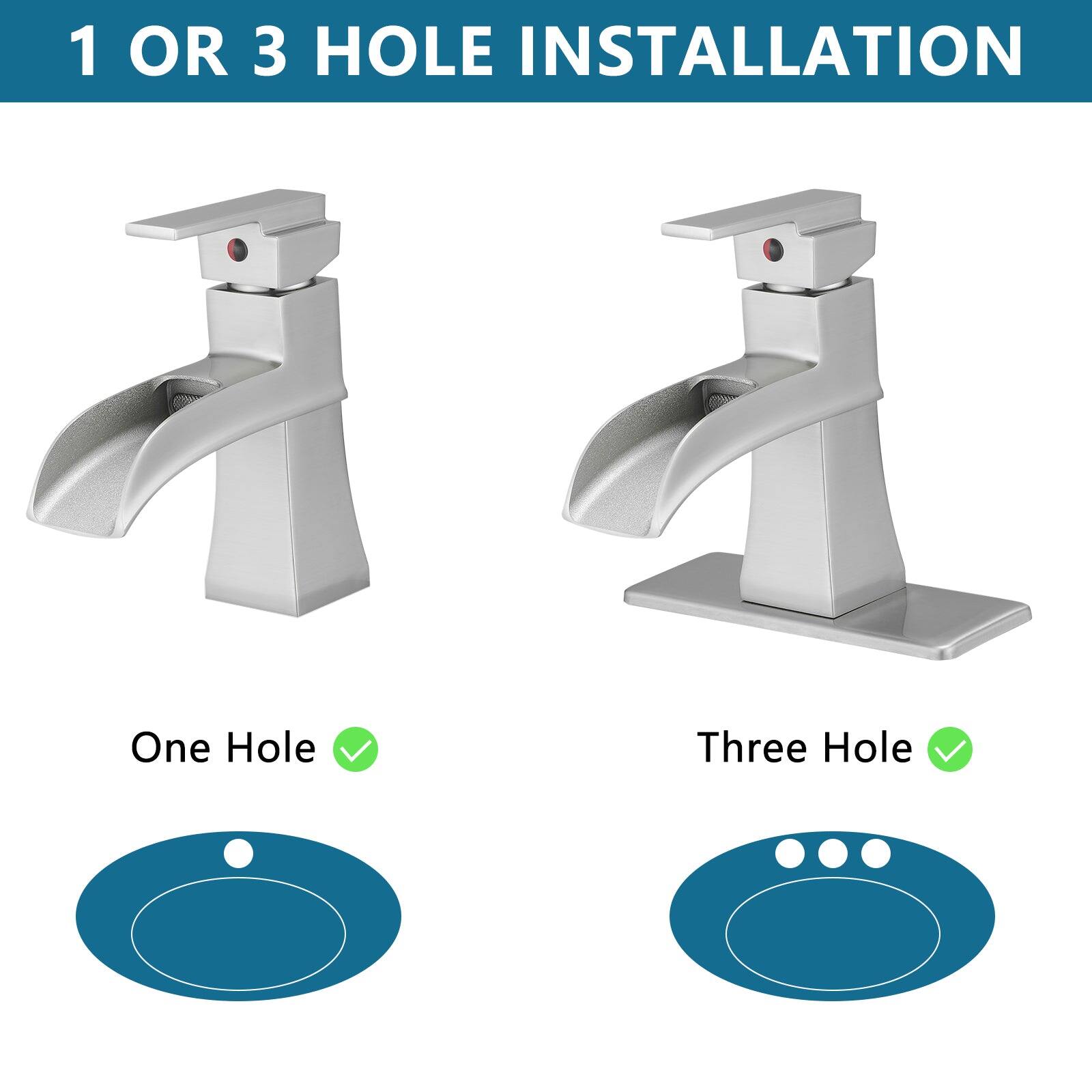 1 OR 3 HOLE INSTALLATION

One Hole

Three Hole