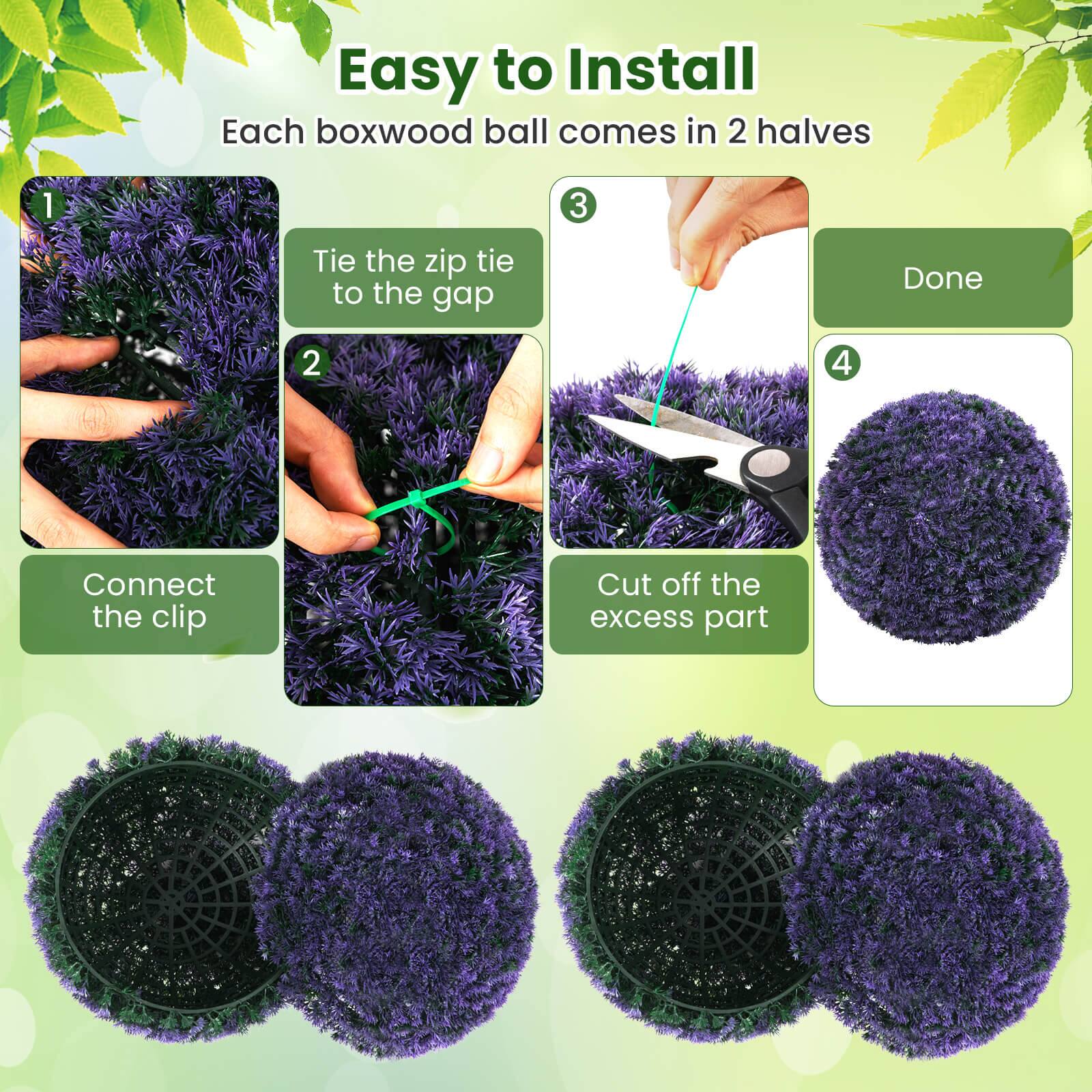 Easy to Install

Each boxwood ball comes in 2 halves

1

Connect the clip

Tie the zip tie to the gap

2

3

Cut off the excess part

Done

4