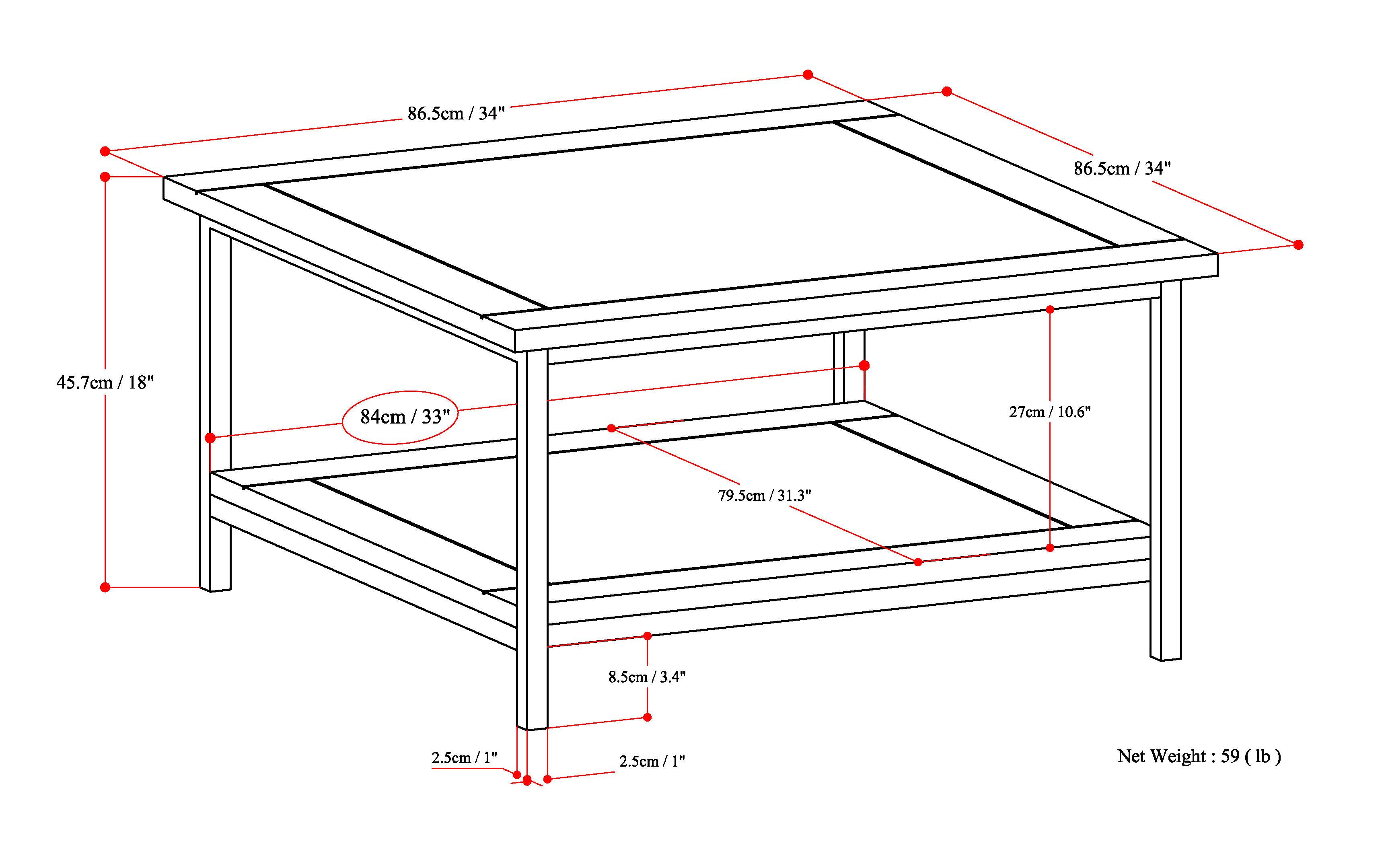 86.5cm / 34"

86.5cm / 34"

45.7cm / 18"

84cm / 33"

27cm / 10.6"

79.5cm / 31.3"

8.5cm / 3.4"

2.5cm / 1"

2.5cm / 1"

Net Weight : 59 ( lb )