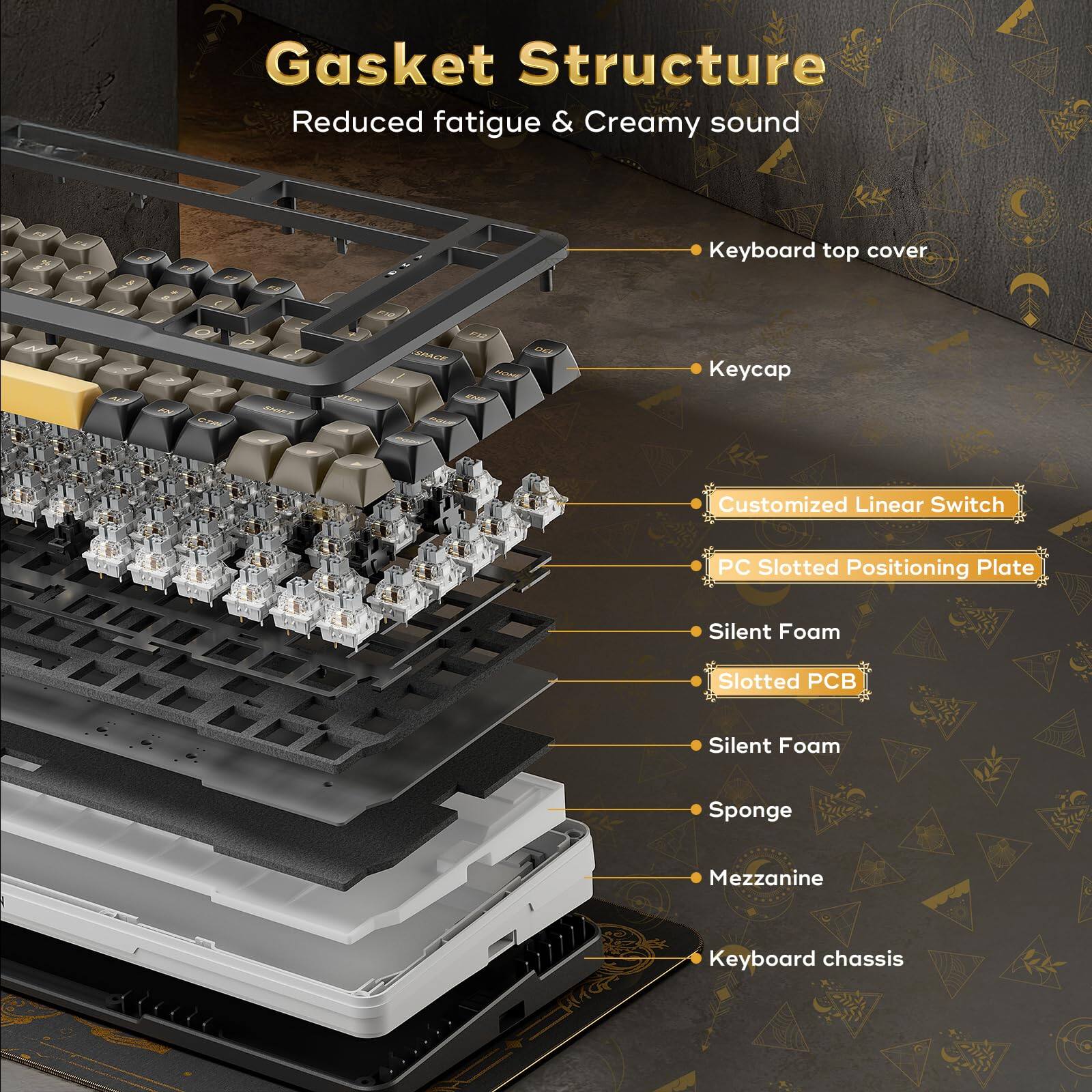 Gasket Structure

Reduced fatigue & Creamy sound

Keyboard top cover

Keycap

Customized Linear Switch

PC Slotted Positioning Plate

Silent Foam

Slotted PCB

Silent Foam

Sponge

Mezzanine

Keyboard chassis