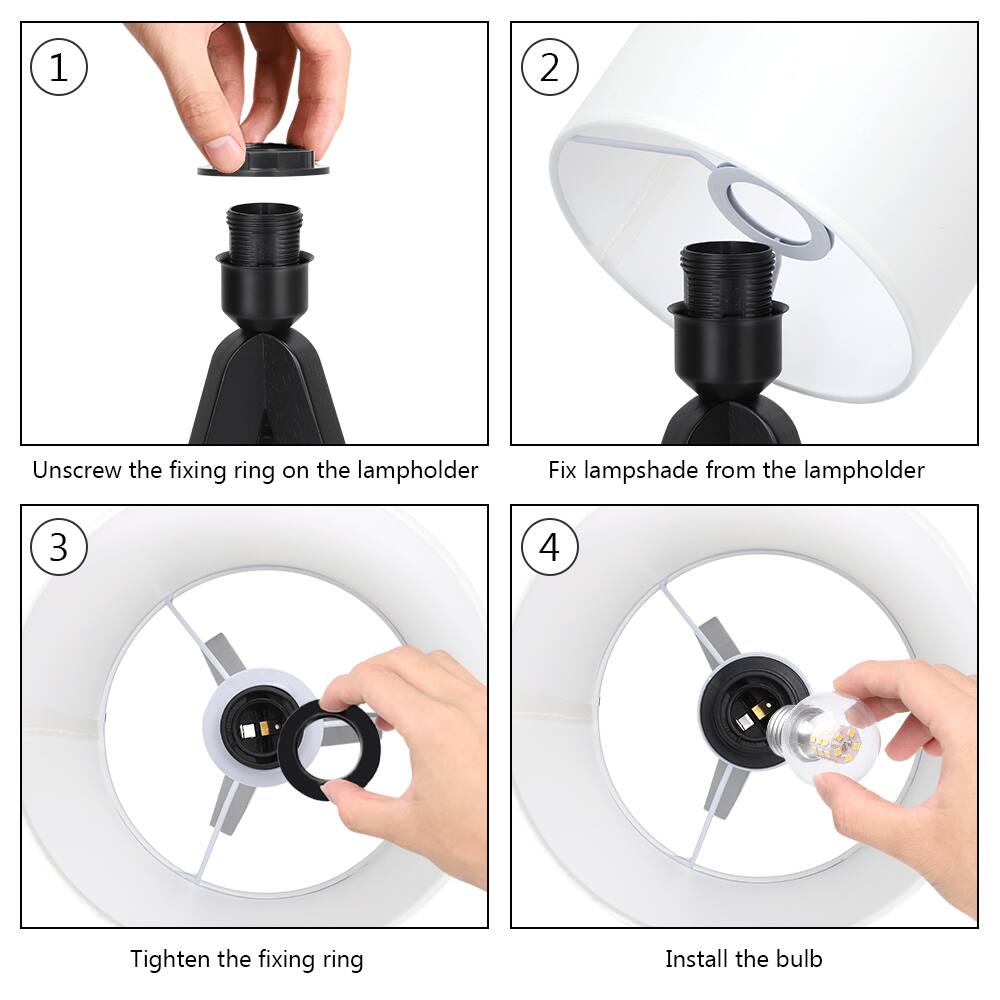 1

Unscrew the fixing ring on the lampholder

2

Fix lampshade from the lampholder

3

Tighten the fixing ring

4

Install the bulb