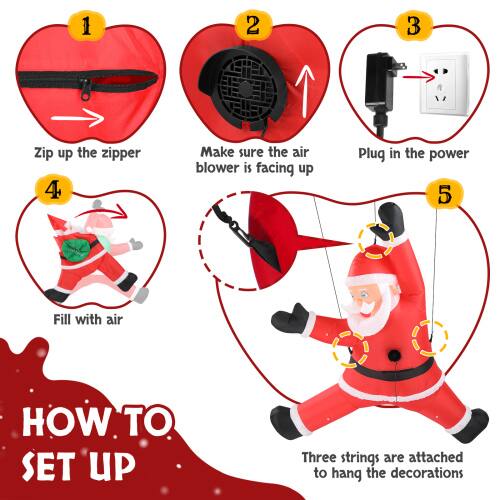 1

Zip up the zipper

2

Make sure the air blower is facing up

3

Plug in the power

4

Fill with air

5

Three strings are attached to hang the decorations

HOW TO SET UP