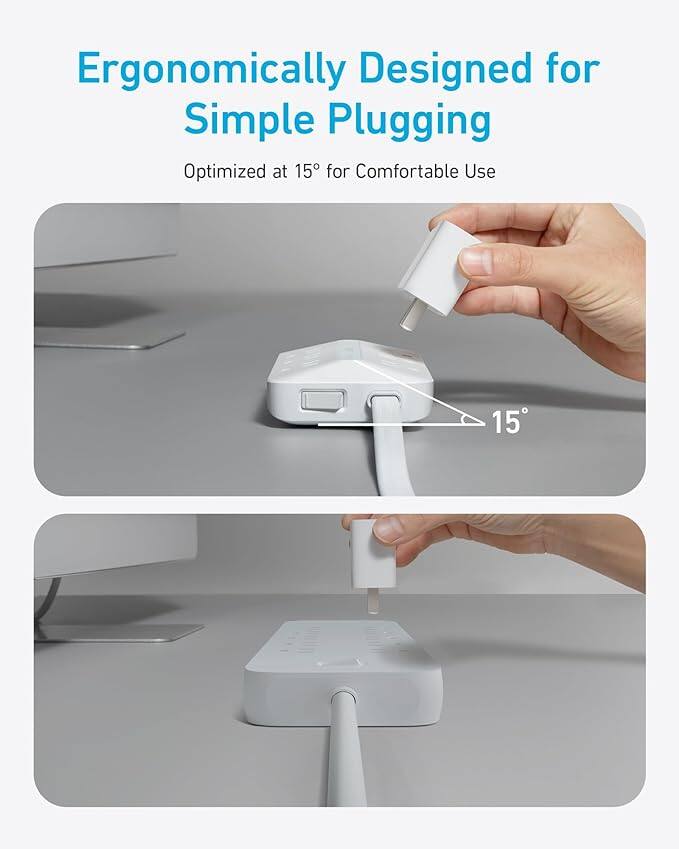 Ergonomically Designed for Simple Plugging

Optimized at 15° for Comfortable Use

15°