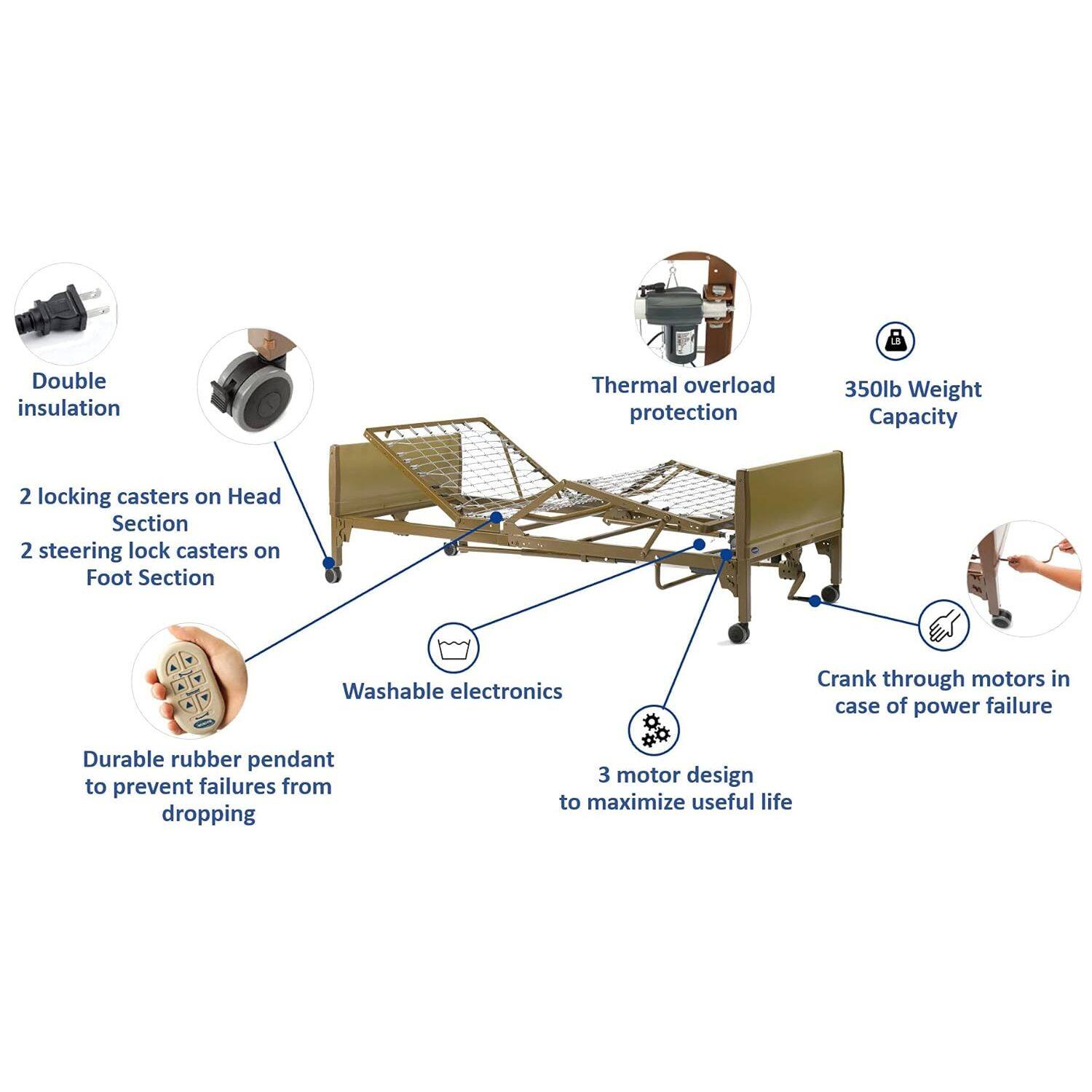 Double insulation

Thermal overload protection

LB

350lb Weight Capacity

2 locking casters on Head Section
2 steering lock casters on Foot Section

Washable electronics

Crank through motors in case of power failure

Durable rubber pendant to prevent failures from dropping

3 motor design to maximize useful life