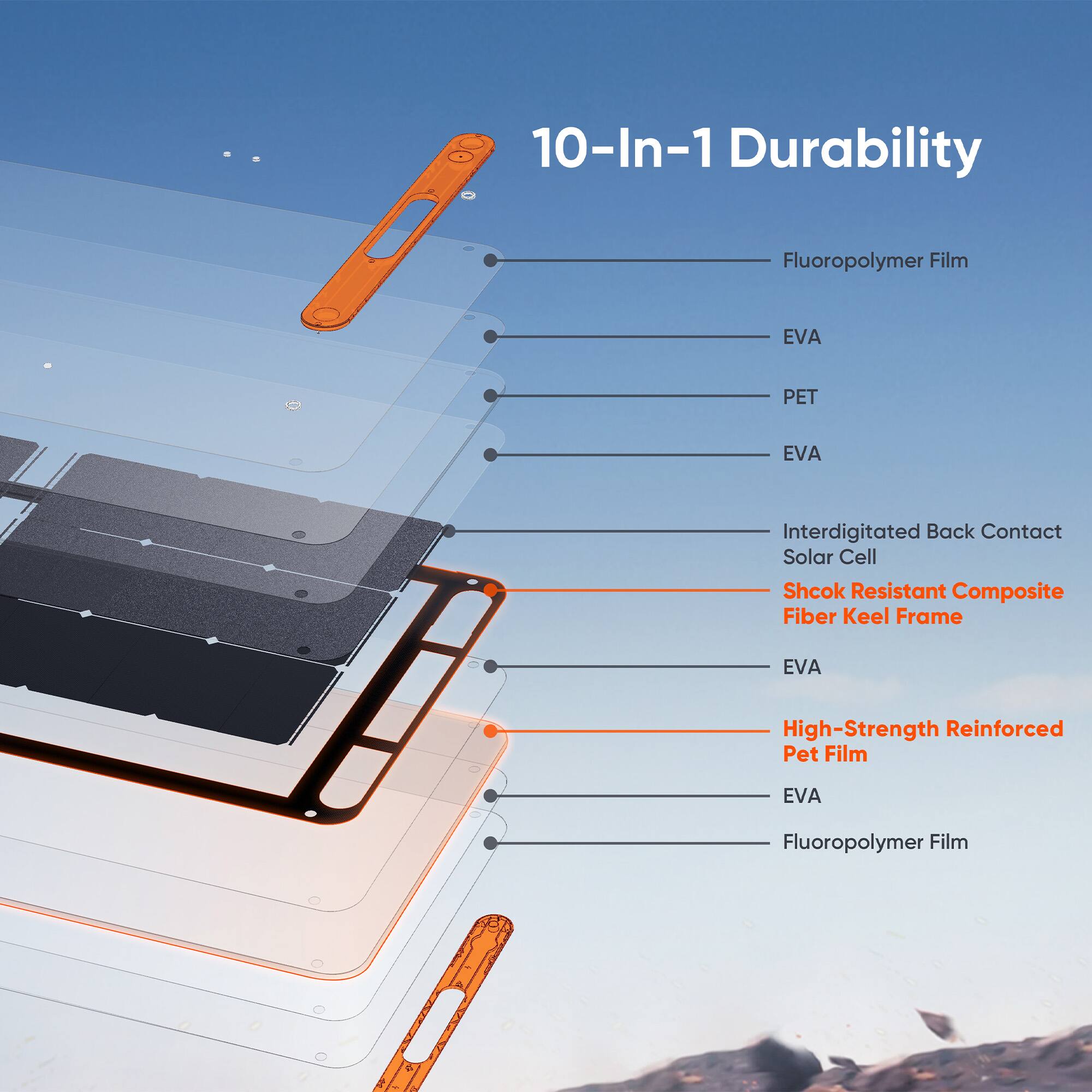 10-In-1 Durability

Fluoropolymer Film

EVA

PET

EVA

Interdigitated Back Contact Solar Cell

Shcok Resistant Composite Fiber Keel Frame

EVA

High-Strength Reinforced Pet Film

EVA

Fluoropolymer Film