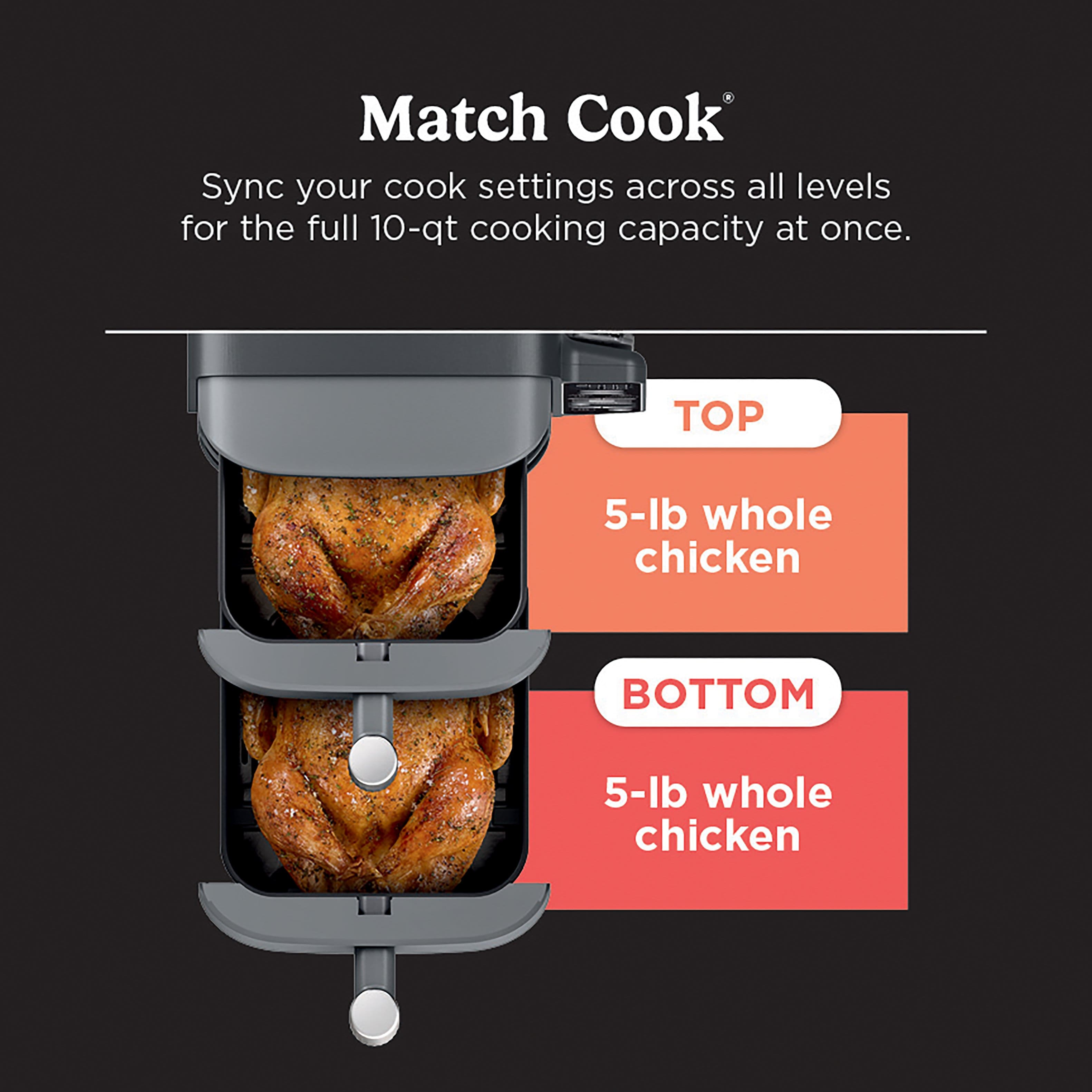 Match Cook®

Sync your cook settings across all levels for the full 10-qt cooking capacity at once.

TOP

5-lb whole chicken

BOTTOM

5-lb whole chicken