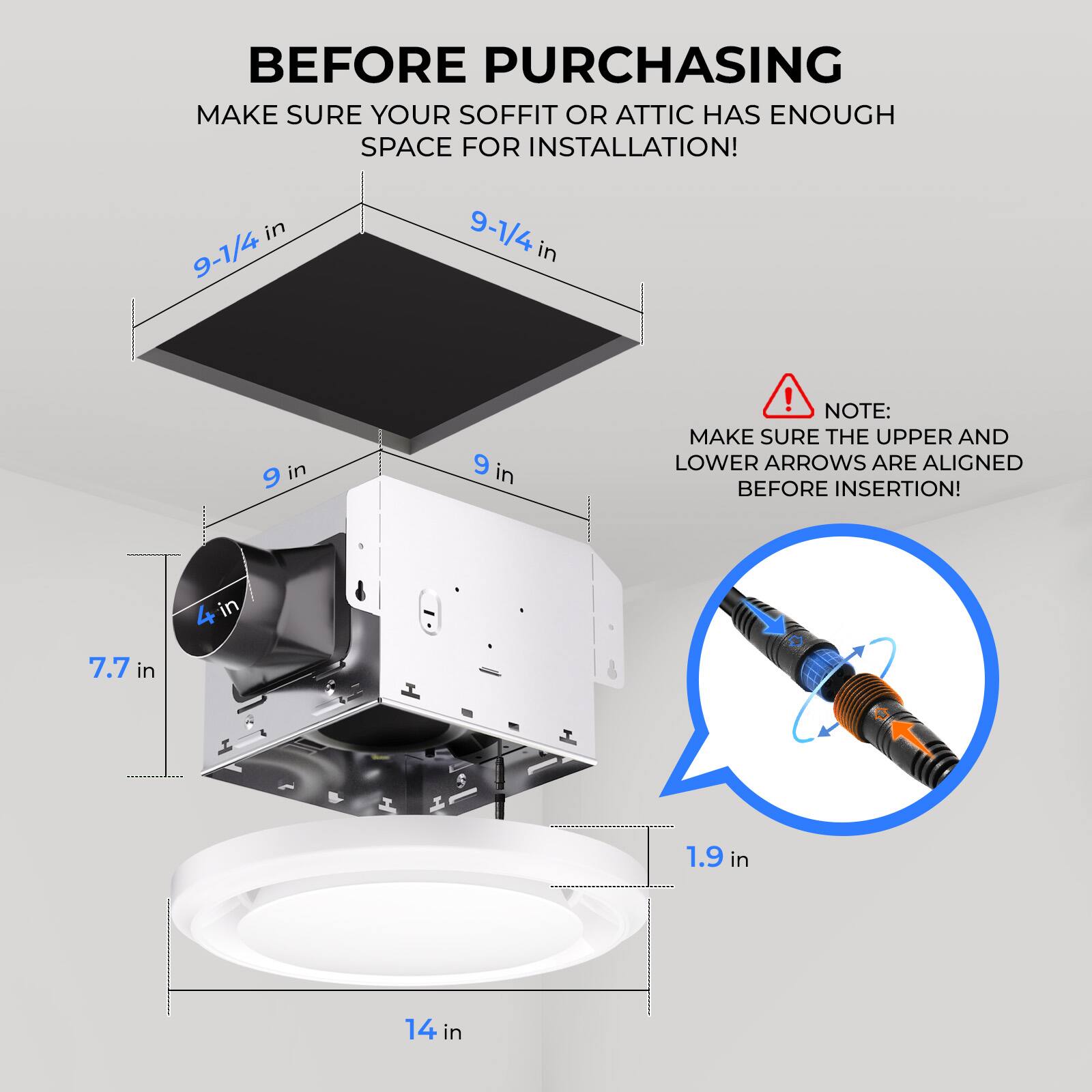 BEFORE PURCHASING

MAKE SURE YOUR SOFFIT OR ATTIC HAS ENOUGH SPACE FOR INSTALLATION!

9-1/4 in

9-1/4 in

NOTE:
MAKE SURE THE UPPER AND LOWER ARROWS ARE ALIGNED BEFORE INSERTION!

9 in

9 in

4 in

7.7 in

1.9 in

14 in