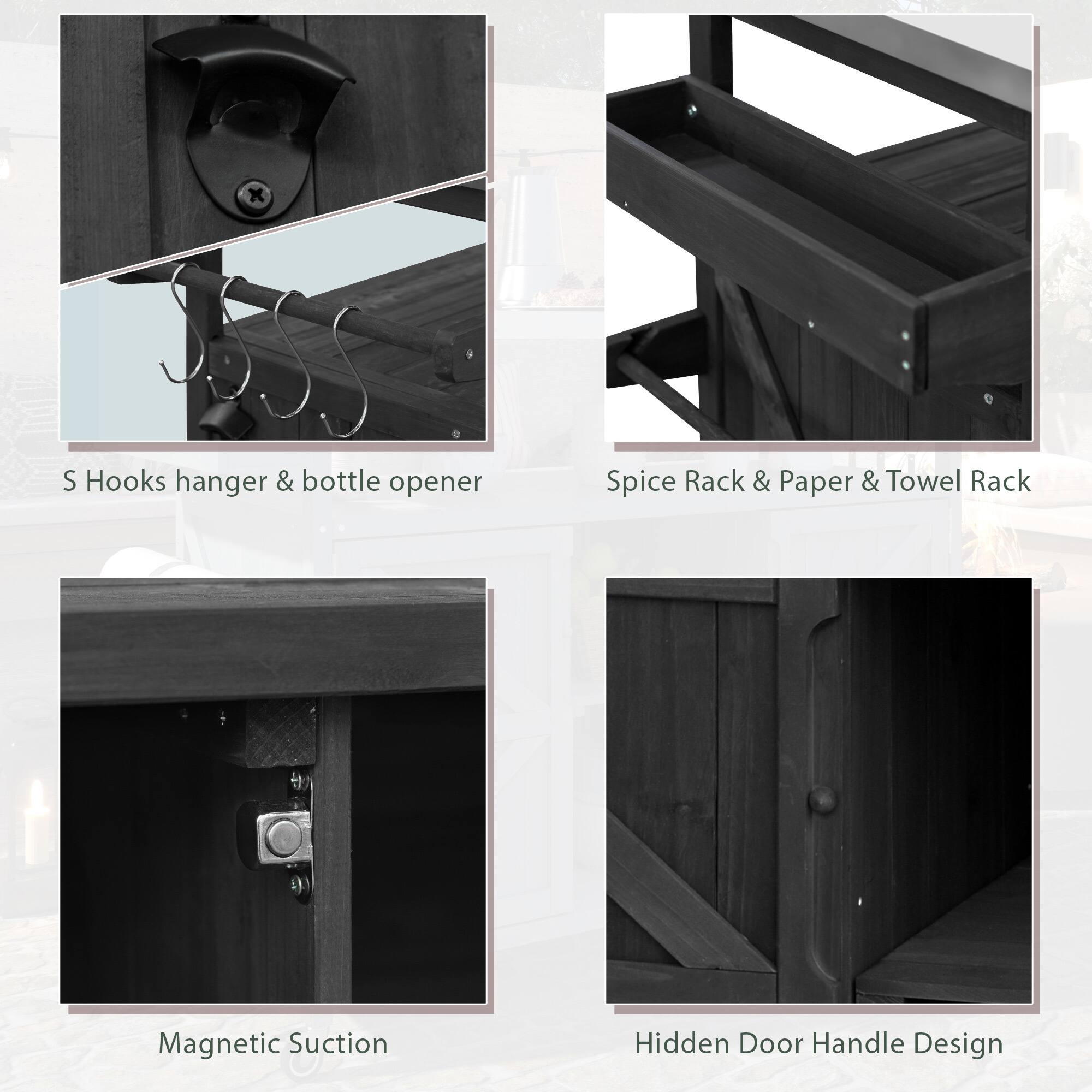 S Hooks hanger & bottle opener

Spice Rack & Paper & Towel Rack

Magnetic Suction

Hidden Door Handle Design