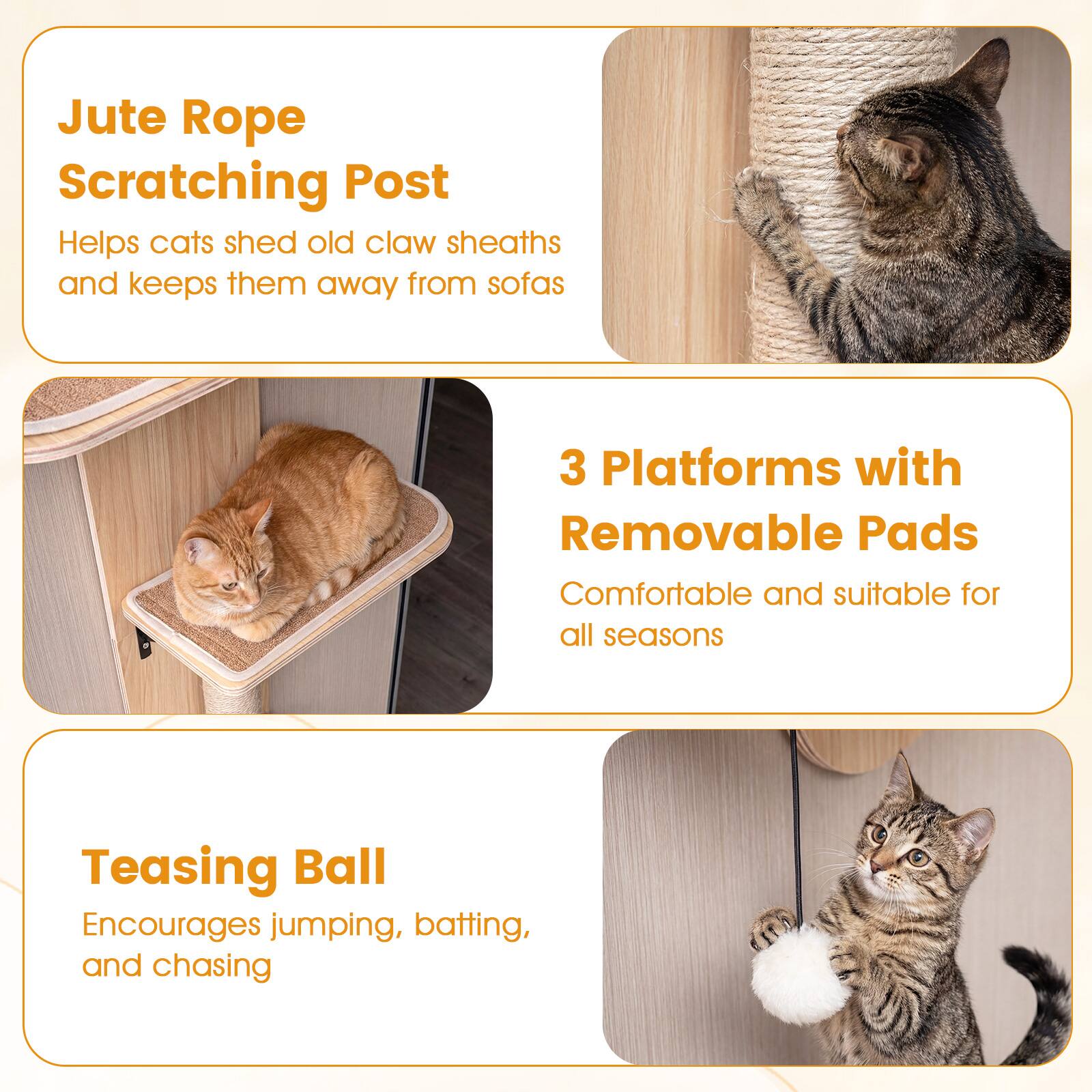 Jute Rope Scratching Post

Helps cats shed old claw sheaths and keeps them away from sofas

3 Platforms with Removable Pads

Comfortable and suitable for all seasons

Teasing Ball

Encourages jumping, batting, and chasing