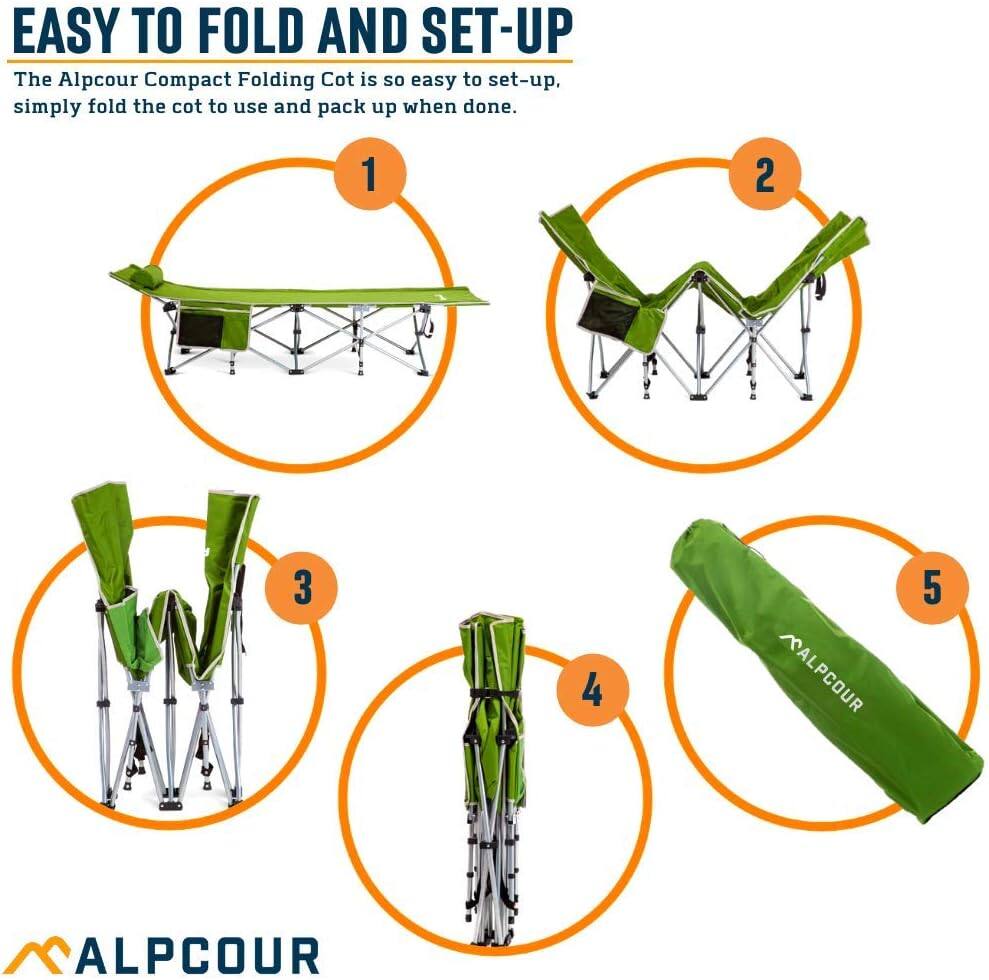 EASY TO FOLD AND SET-UP

The Alpcour Compact Folding Cot is so easy to set-up, simply fold the cot to use and pack up when done.

1

2

3

4

5

ALPCOUR

ALPCOUR